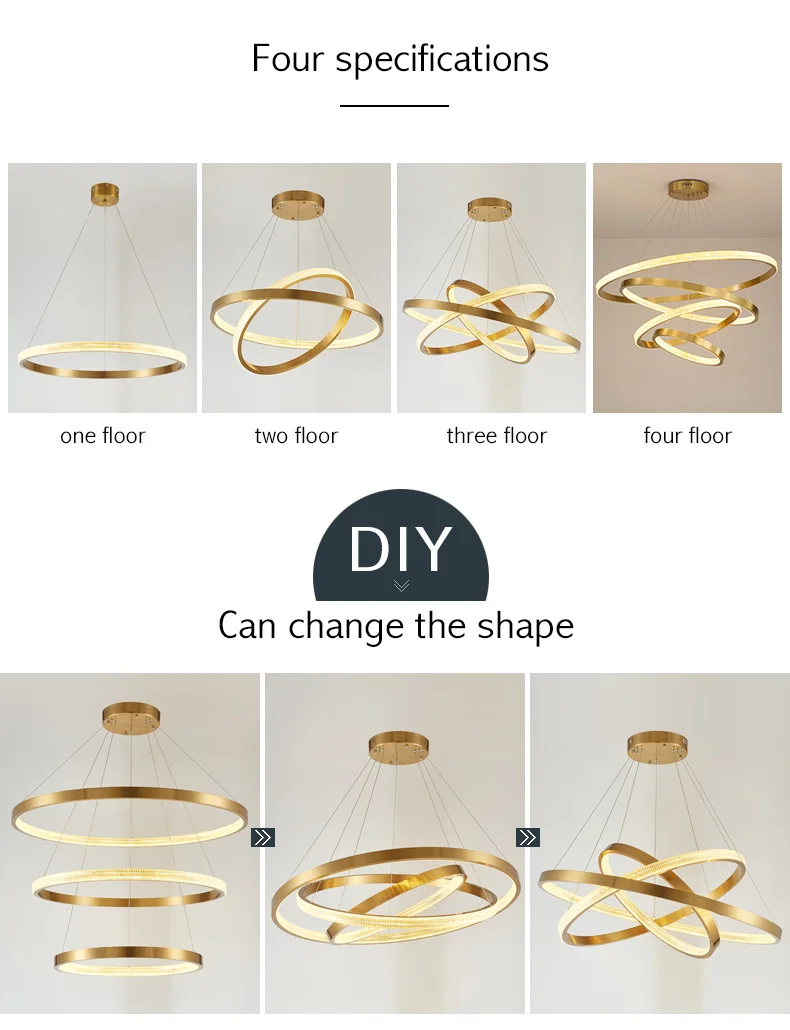 Four specifications

one floor

two floor

three floor

four floor

DIY

Can change the shape