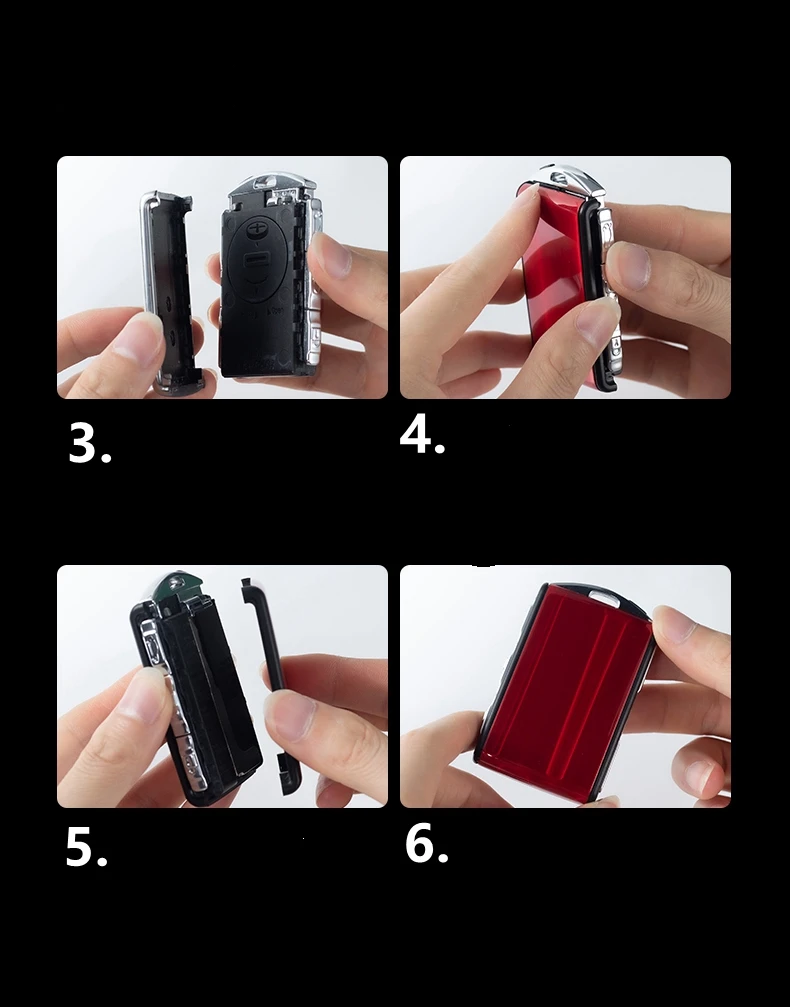 3.

4.

5.

6.