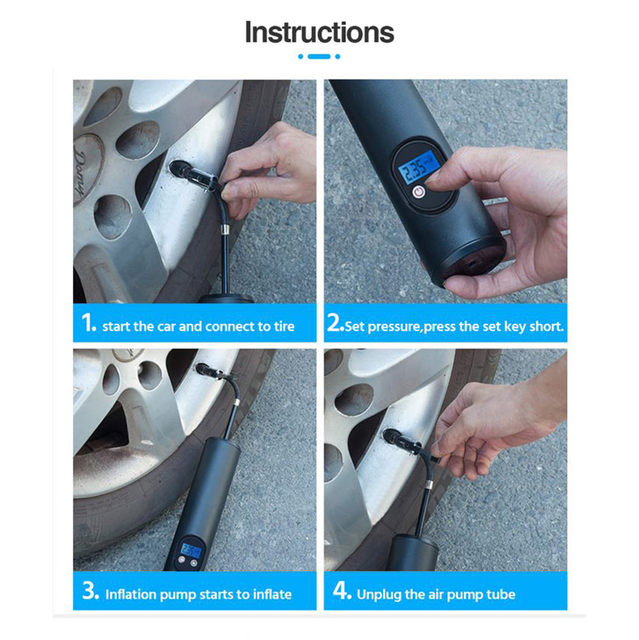 Instructions

Domy

2.35

1. start the car and connect to tire

2.Set pressure,press the set key short.

3. Inflation pump starts to inflate

4. Unplug the air pump tube