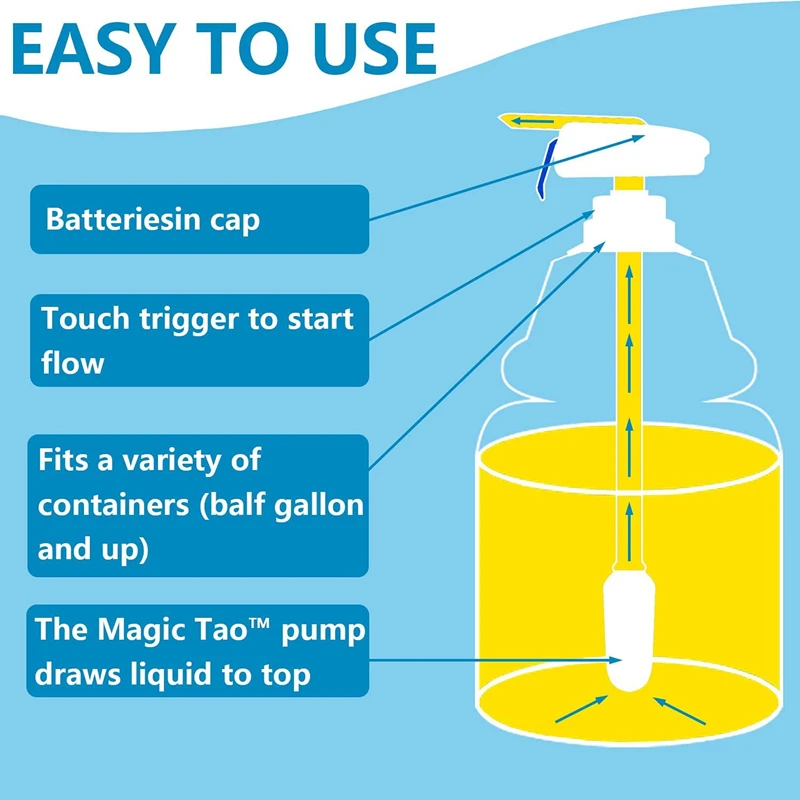 EASY TO USE

Batteriesin cap

Touch trigger to start flow

Fits a variety of containers (balf gallon and up)

The Magic Tao™ pump draws liquid to top