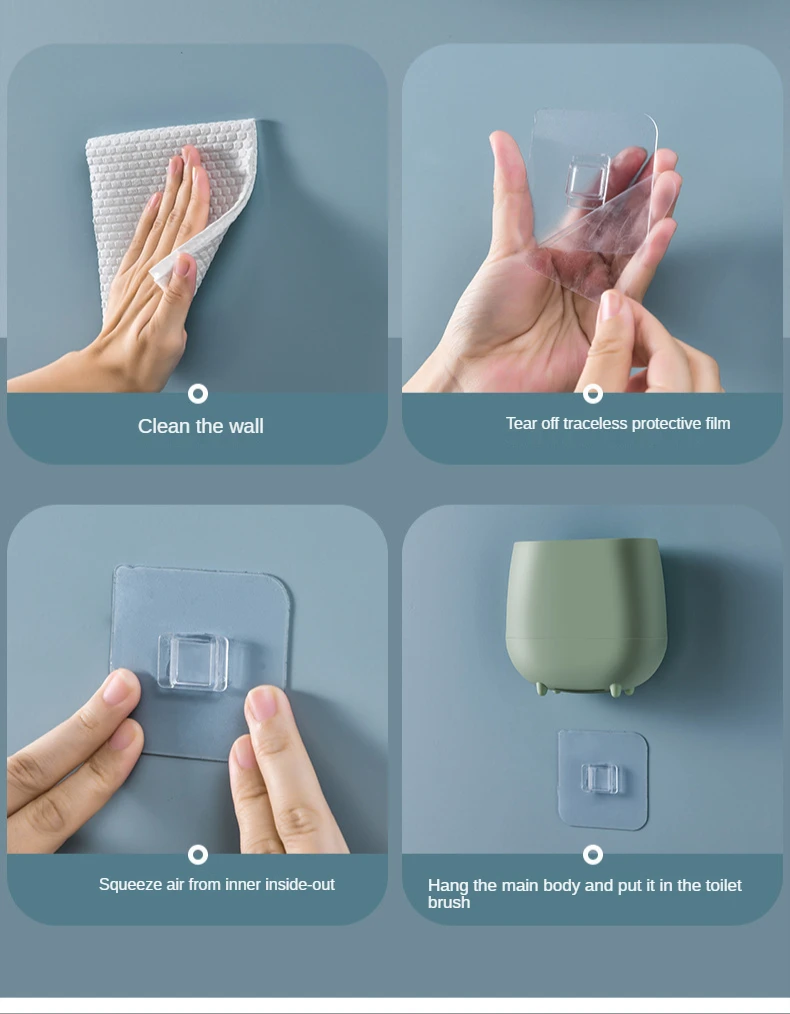 Clean the wall

Tear off traceless protective film

Squeeze air from inner inside-out

Hang the main body and put it in the toilet brush