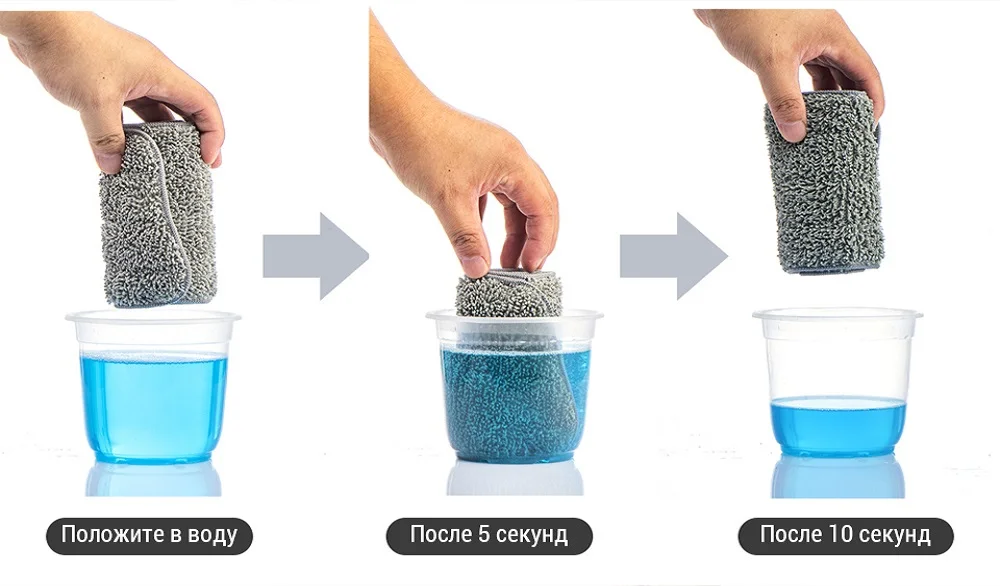 Положите в воду

После 5 секунд

После 10 секунд