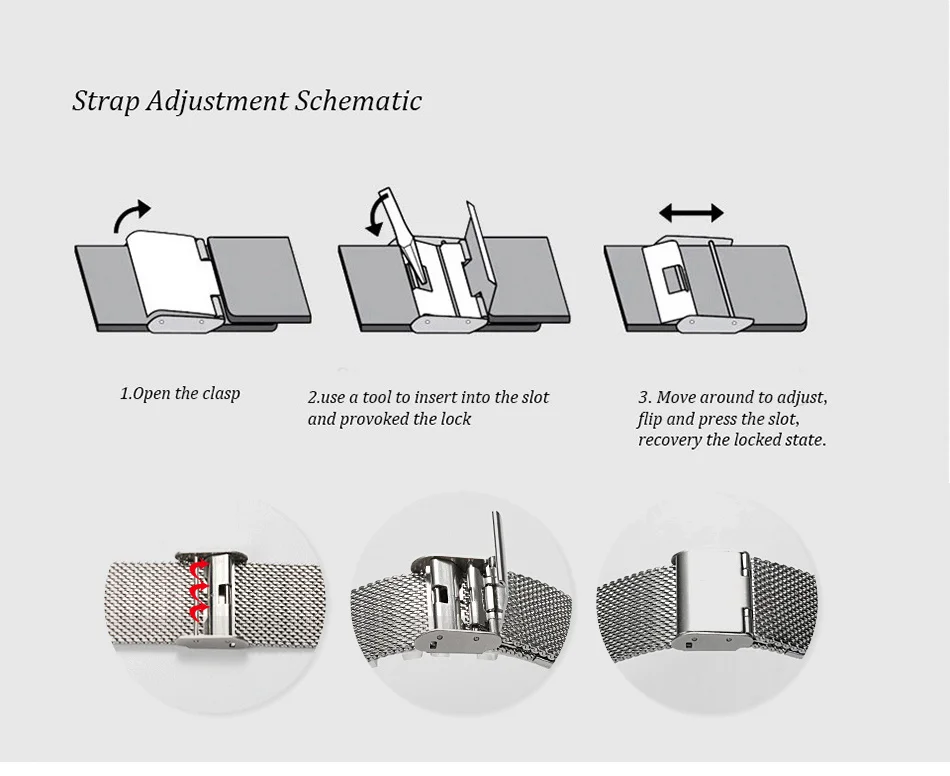 Strap Adjustment Schematic

1.Open the clasp

2.use a tool to insert into the slot and provoked the lock

3. Move around to adjust, flip and press the slot, recovery the locked state.