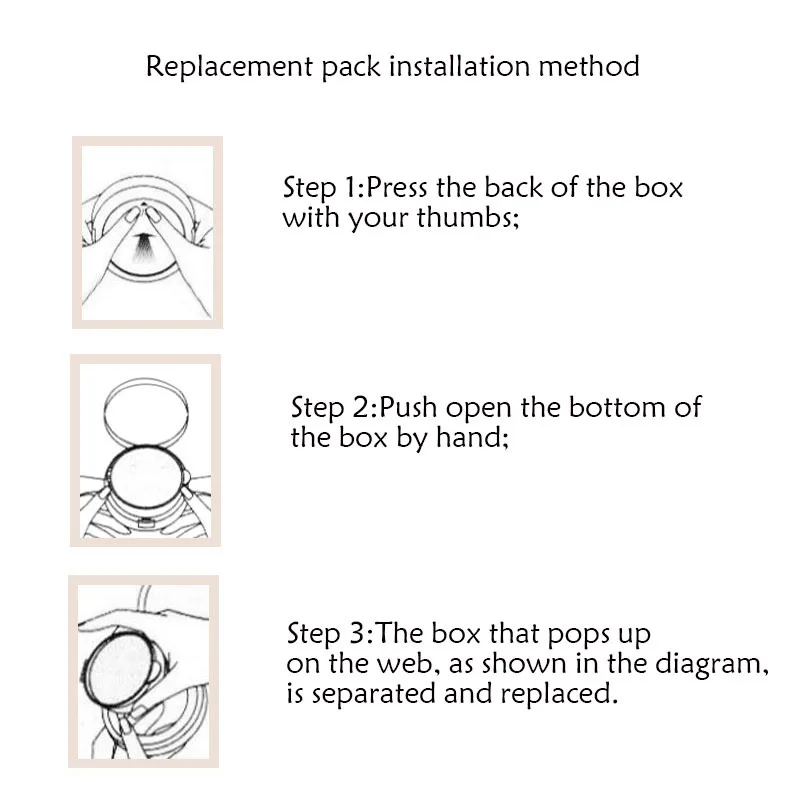 Replacement pack installation method

Step 1:Press the back of the box with your thumbs;

Step 2:Push open the bottom of the box by hand;

Step 3:The box that pops up on the web, as shown in the diagram, is separated and replaced.