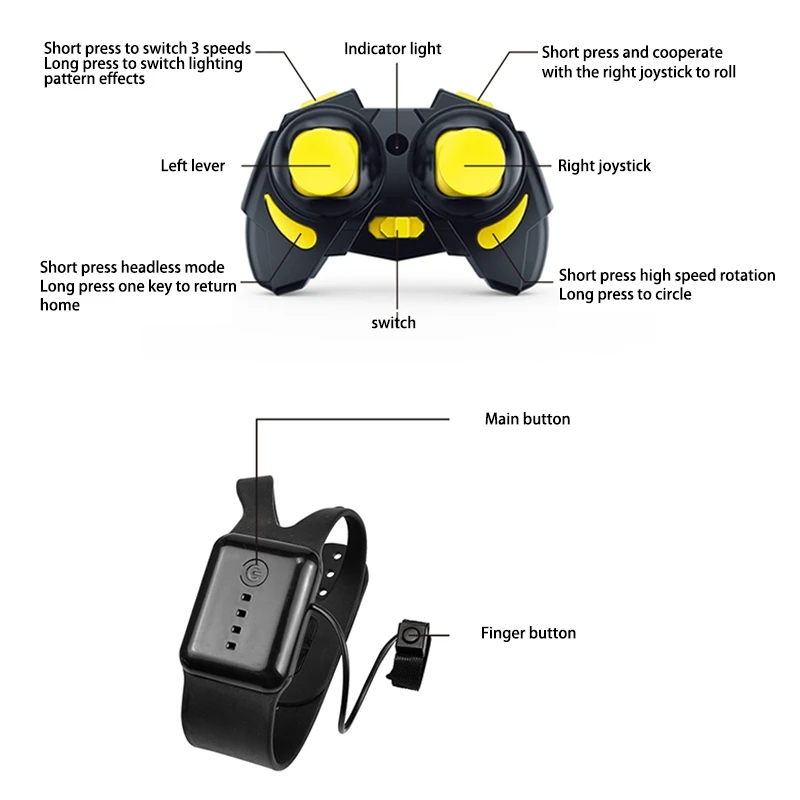 Short press to switch 3 speeds
Long press to switch lighting pattern effects

Indicator light

Short press and cooperate with the right joystick to roll

Left lever

Right joystick

Short press headless mode
Long press one key to return home

switch

Short press high speed rotation
Long press to circle

Main button

Finger button