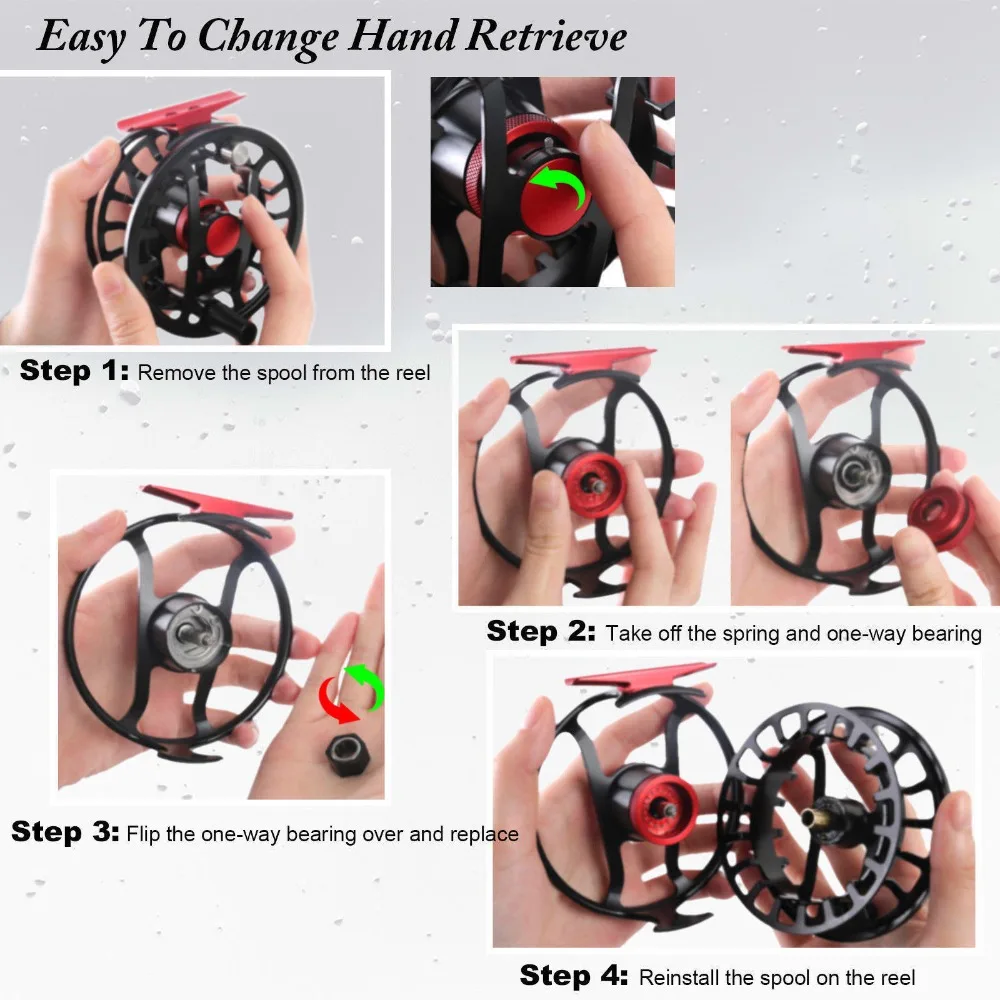 Easy To Change Hand Retrieve

Step 1: Remove the spool from the reel

Step 2: Take off the spring and one-way bearing

Step 3: Flip the one-way bearing over and replace

Step 4: Reinstall the spool on the reel