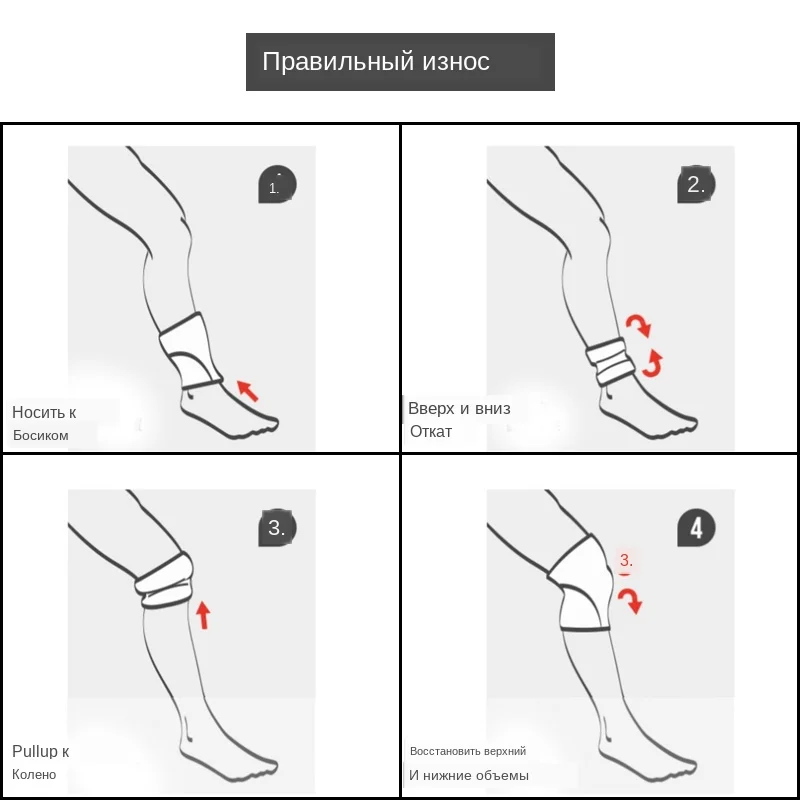 Правильный износ

1.

Носить к
Босиком

2.

Вверх и вниз
Откат

3.

Pullup к
Колено

4

3.

Восстановить верхний
И нижние объемы