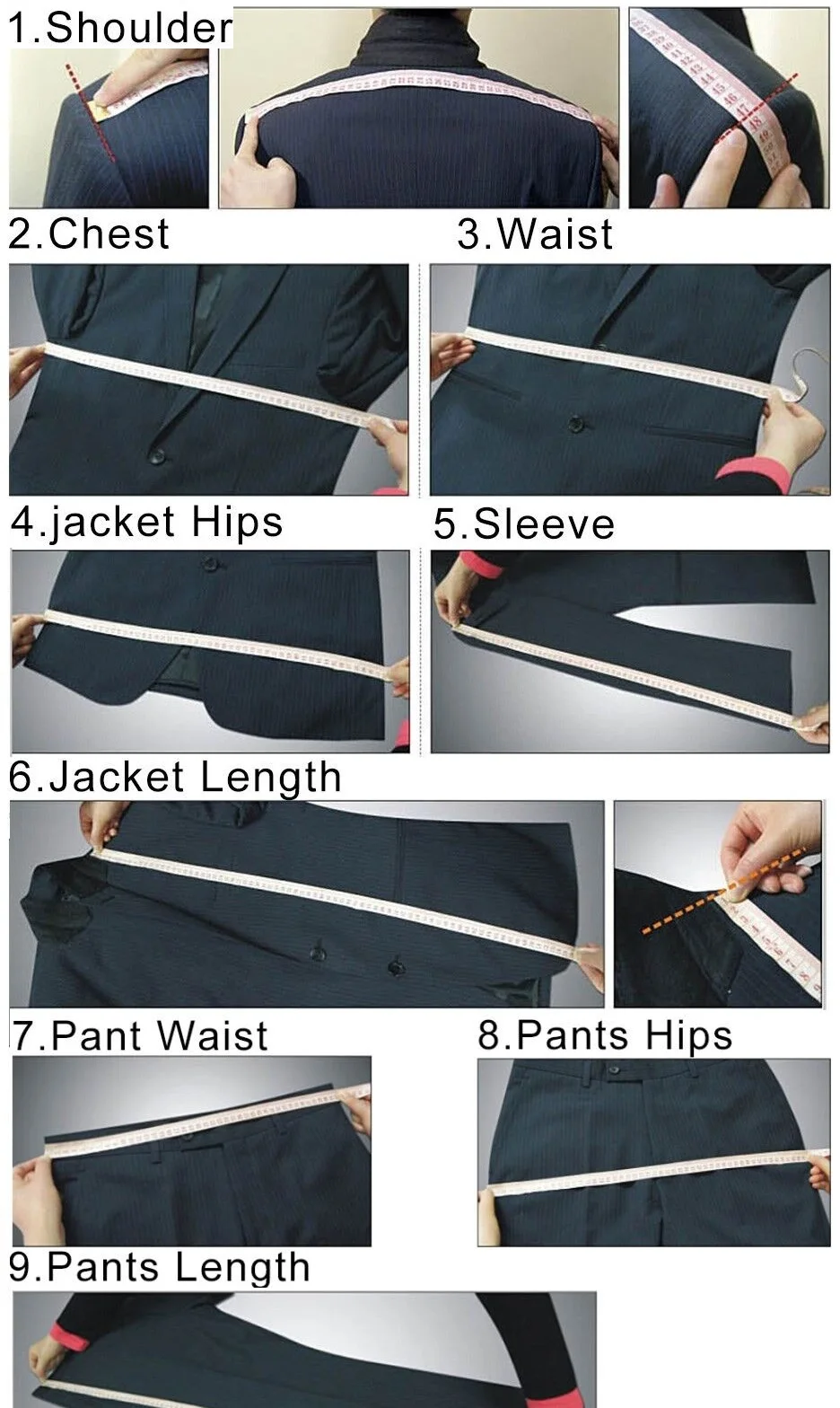 1.Shoulder

2.Chest

3.Waist

4.jacket Hips

5.Sleeve

6.Jacket Length

7.Pant Waist

8.Pants Hips

9.Pants Length