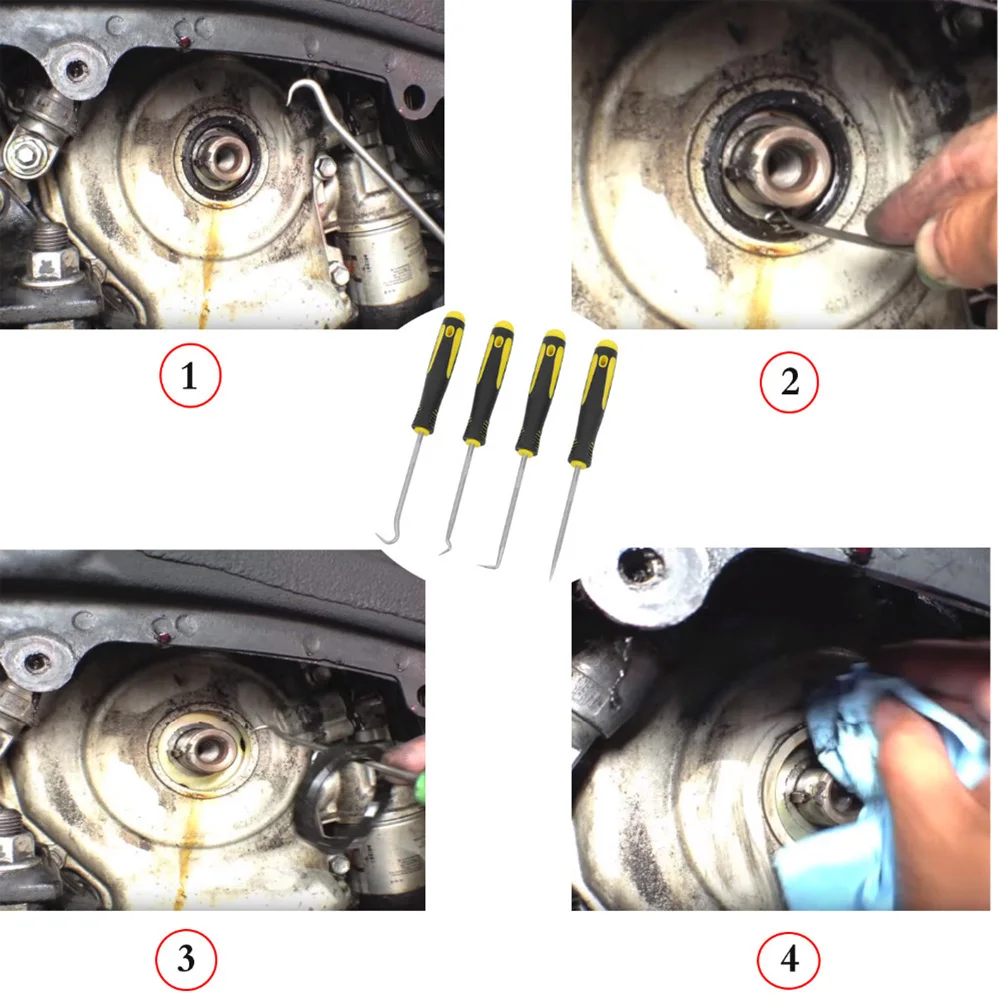 1

2

3

4