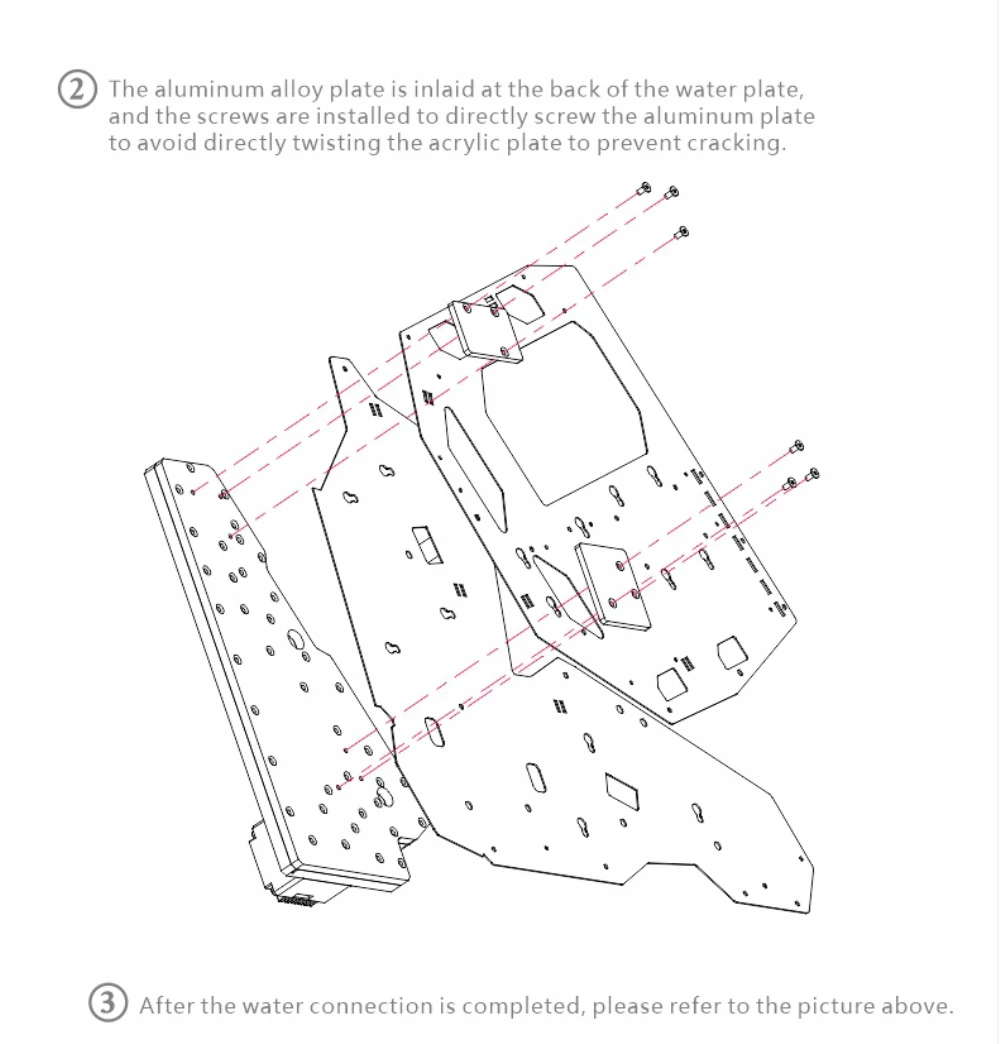 ② The aluminum alloy plate is inlaid at the back of the water plate, and the screws are installed to directly screw the aluminum plate to avoid directly twisting the acrylic plate to prevent cracking.

③ After the water connection is completed, please refer to the picture above.