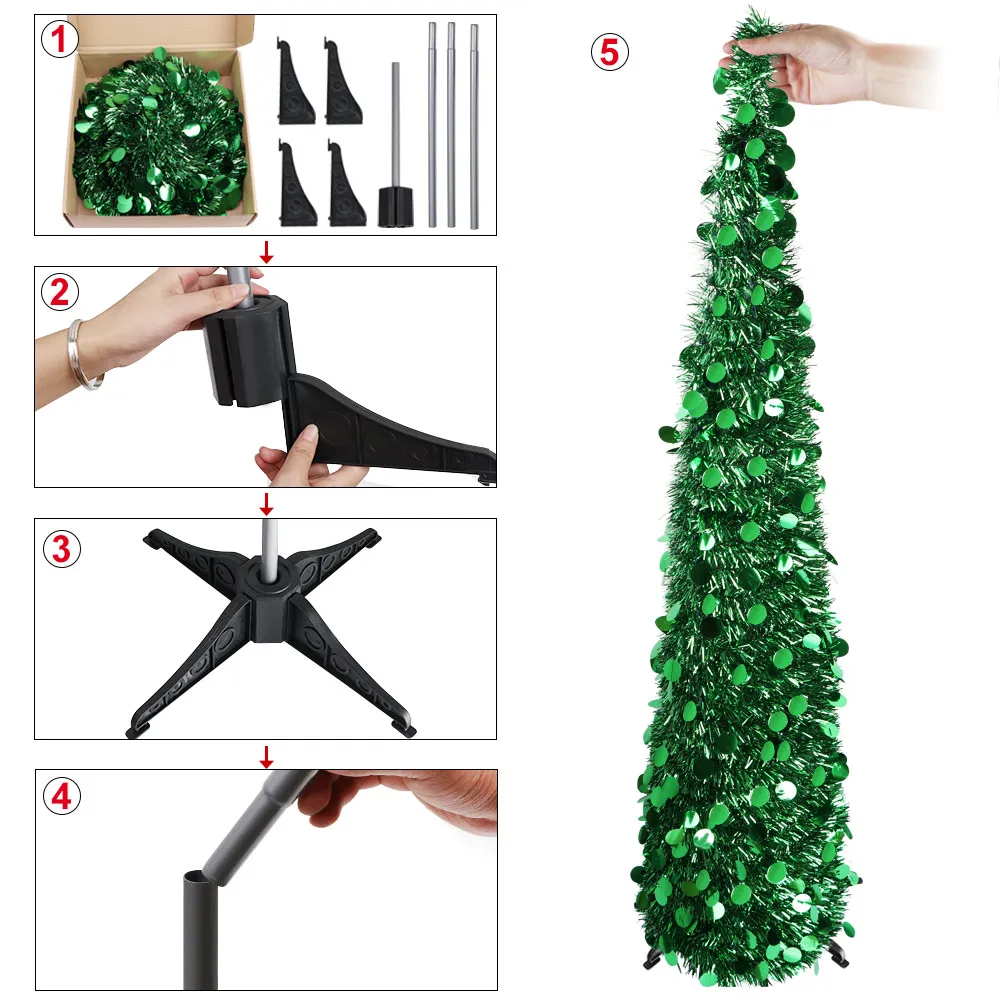 1

2

3

4

5