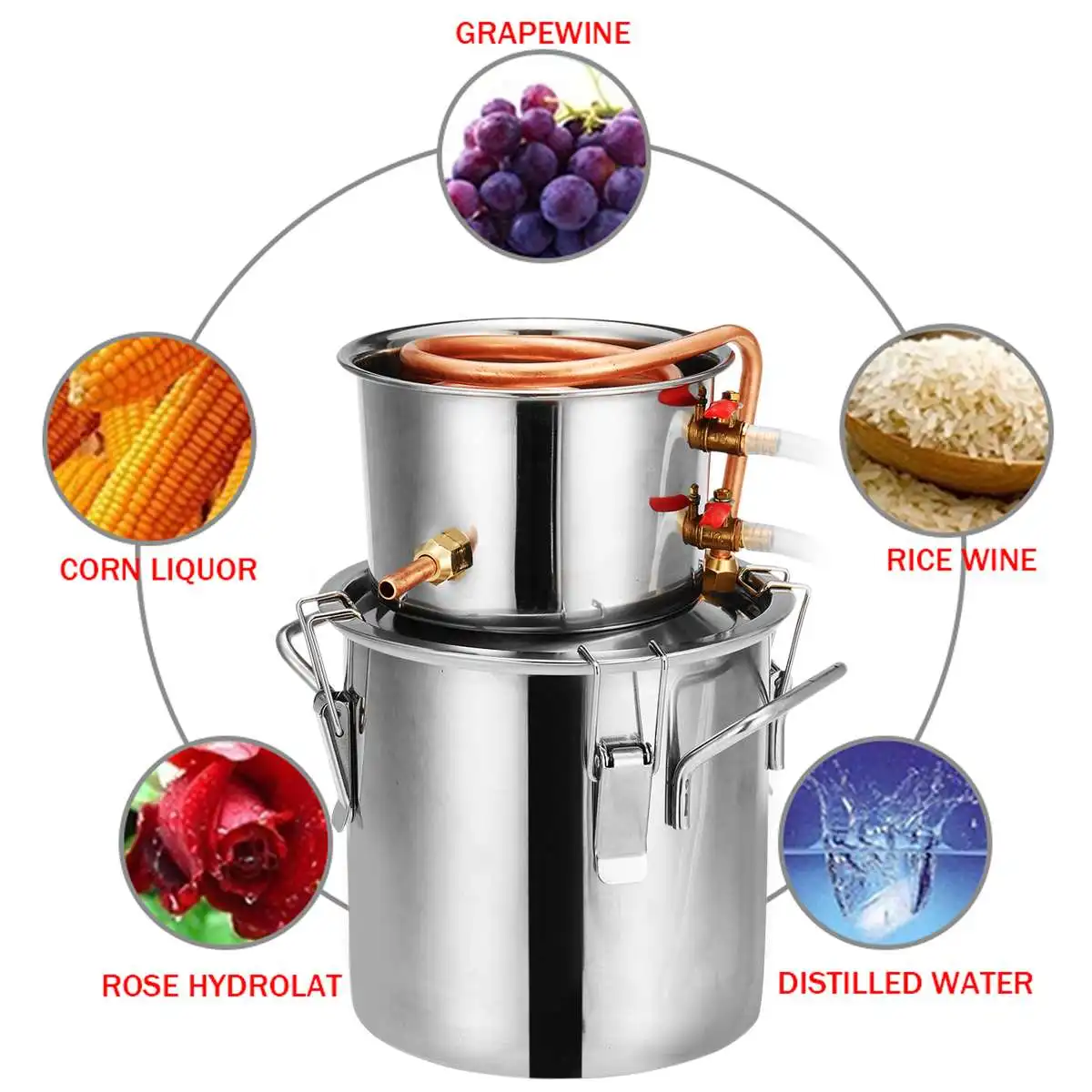 GRAPEWINE

CORN LIQUOR

RICE WINE

ROSE HYDROLAT

DISTILLED WATER