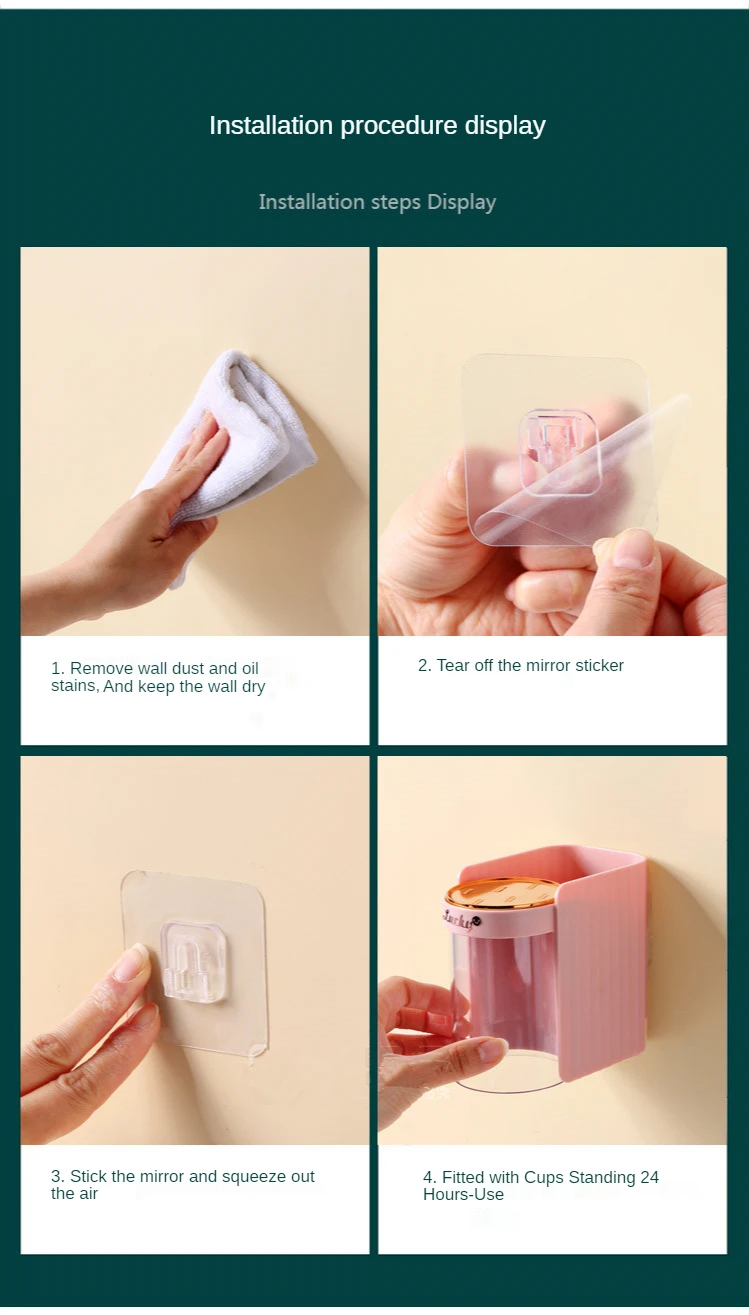 Installation procedure display

Installation steps Display

1. Remove wall dust and oil stains, And keep the wall dry

2. Tear off the mirror sticker

3. Stick the mirror and squeeze out the air

Lucky

4. Fitted with Cups Standing 24 Hours-Use