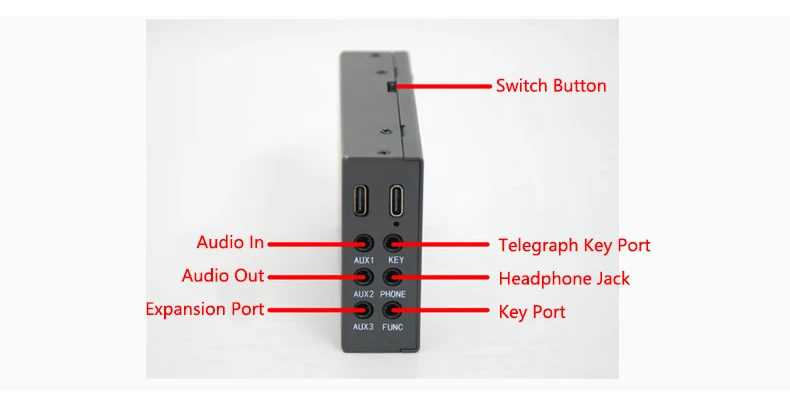 Switch Button

Audio In
AUX1
KEY
Telegraph Key Port

Audio Out
AUX2
PHONE
Headphone Jack

Expansion Port
AUX3
FUNC
Key Port