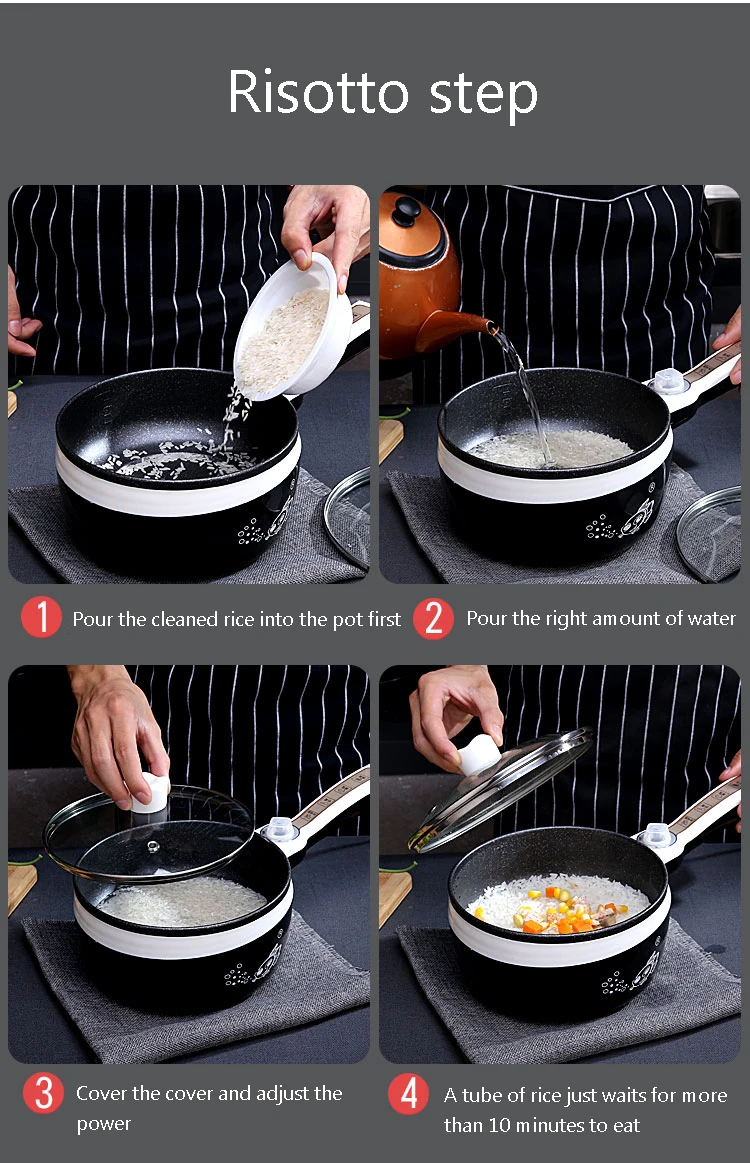 Risotto step

1 Pour the cleaned rice into the pot first

2 Pour the right amount of water

3 Cover the cover and adjust the power

4 A tube of rice just waits for more than 10 minutes to eat