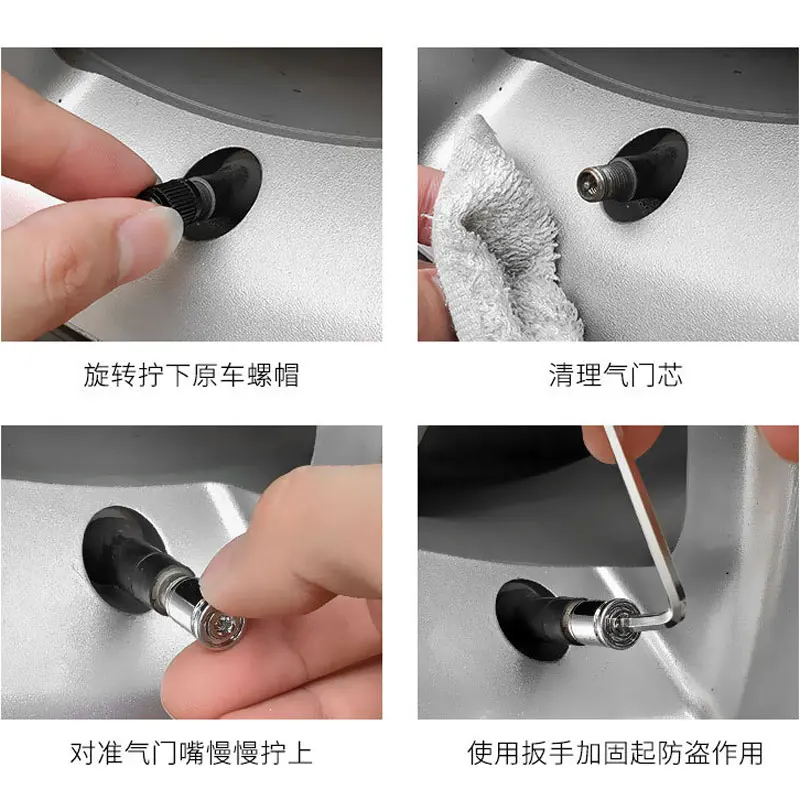 旋转拧下原车螺帽

清理气门芯

对准气门嘴慢慢拧上

使用扳手加固起防盗作用