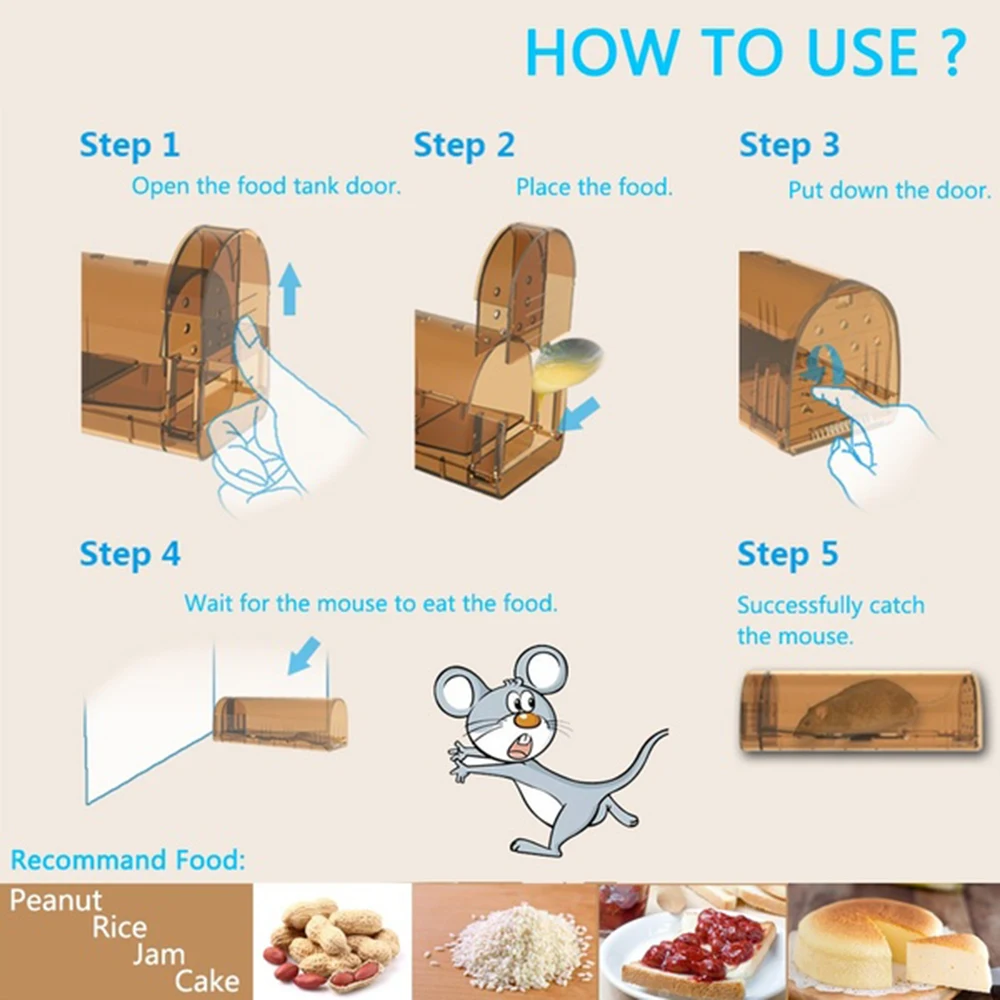 HOW TO USE ?

Step 1
Open the food tank door.

Step 2
Place the food.

Step 3
Put down the door.

Step 4
Wait for the mouse to eat the food.

Step 5
Successfully catch the mouse.

Recommand Food:

Peanut
Rice
Jam
Cake