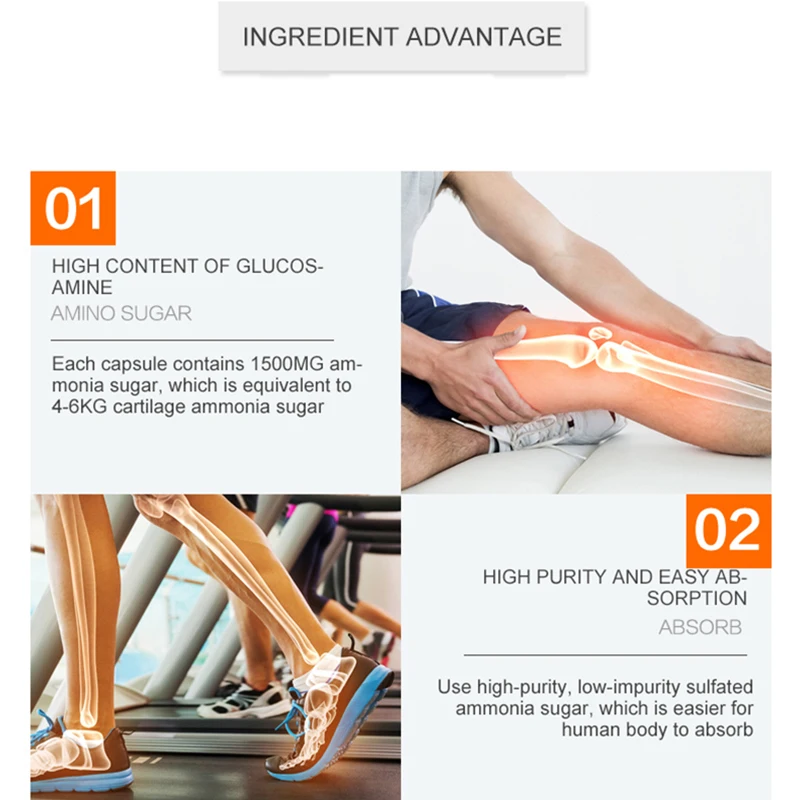 INGREDIENT ADVANTAGE

01

HIGH CONTENT OF GLUCOSAMINE

AMINO SUGAR

Each capsule contains 1500MG ammonia sugar, which is equivalent to 4-6KG cartilage ammonia sugar

02

HIGH PURITY AND EASY ABSORPTION

ABSORB

Use high-purity, low-impurity sulfated ammonia sugar, which is easier for human body to absorb