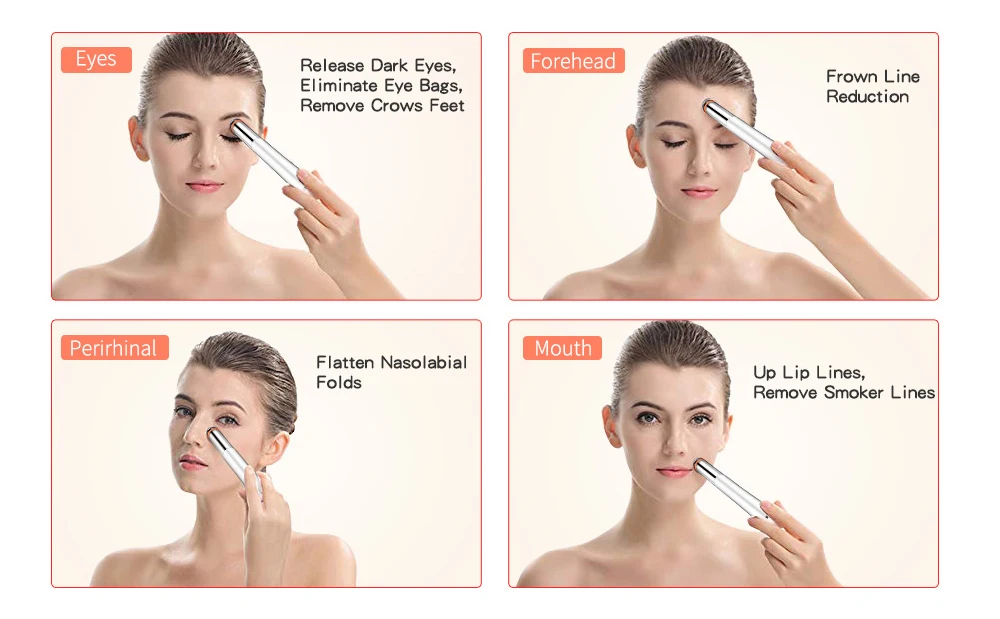 Eyes

Release Dark Eyes,
Eliminate Eye Bags,
Remove Crows Feet

Forehead

Frown Line
Reduction

Perirhinal

Flatten Nasolabial
Folds

Mouth

Up Lip Lines,
Remove Smoker Lines