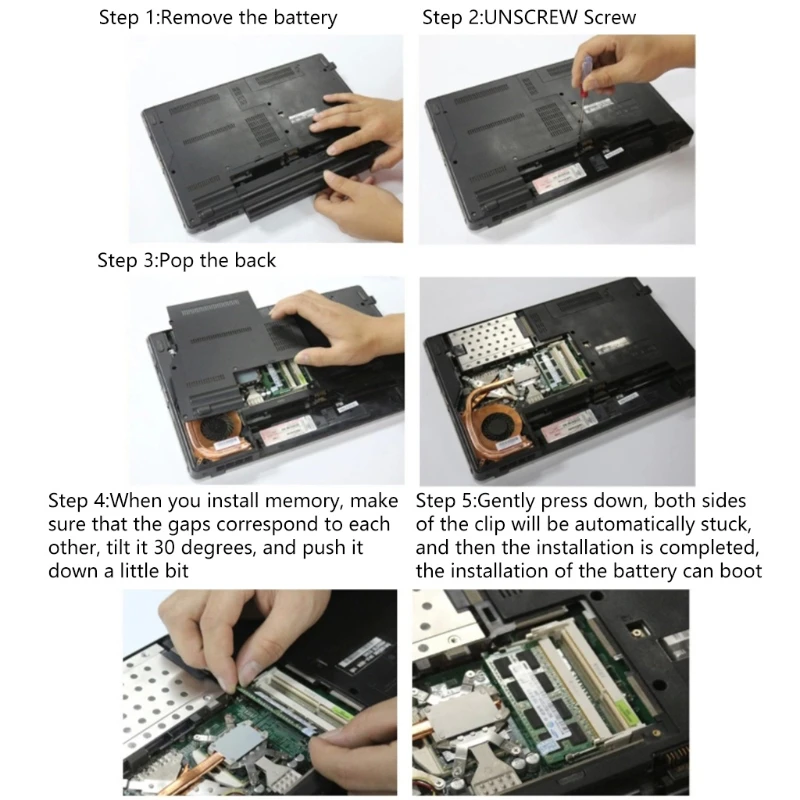 Step 1:Remove the battery

Step 2:UNSCREW Screw

Step 3:Pop the back

Step 4:When you install memory, make sure that the gaps correspond to each other, tilt it 30 degrees, and push it down a little bit

Step 5:Gently press down, both sides of the clip will be automatically stuck, and then the installation is completed, the installation of the battery can boot