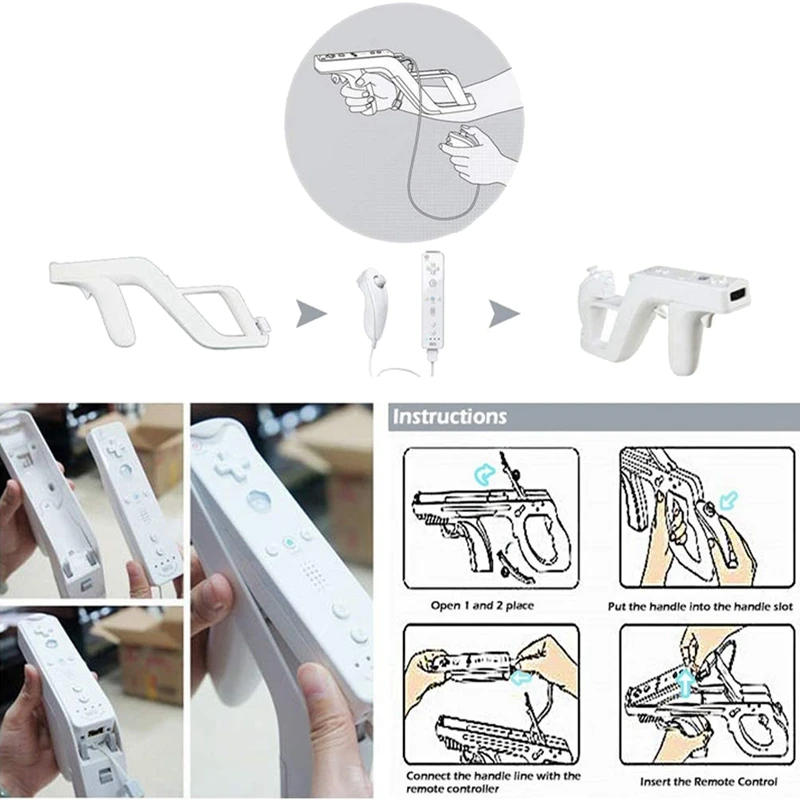 Instructions

Open 1 and 2 place

Put the handle into the handle slot

Connect the handle line with the remote controller

Insert the Remote Control