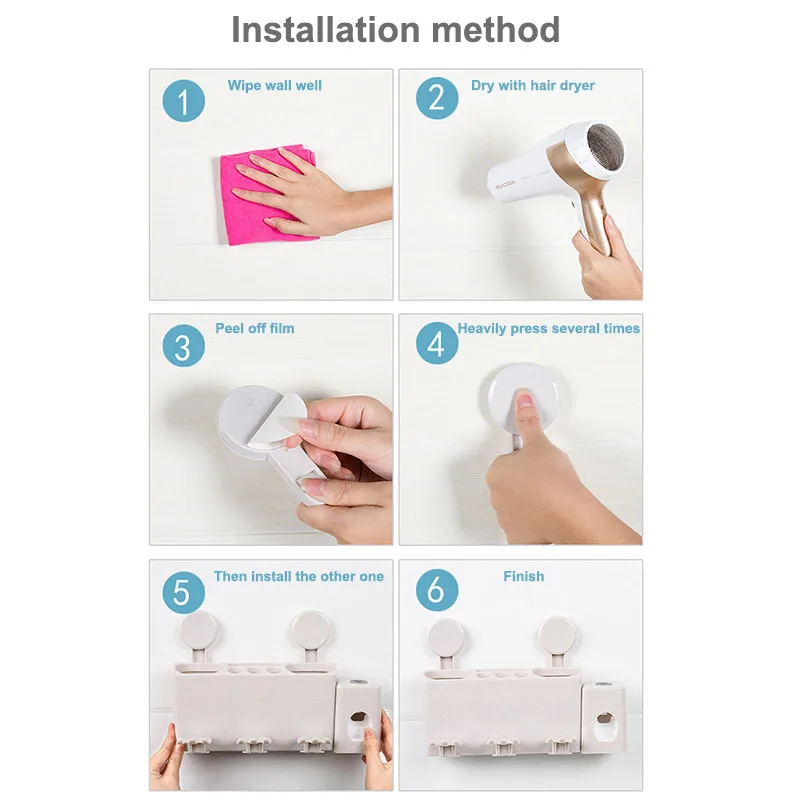 Installation method

1
Wipe wall well

2
Dry with hair dryer

3
Peel off film

4
Heavily press several times

5
Then install the other one

6
Finish