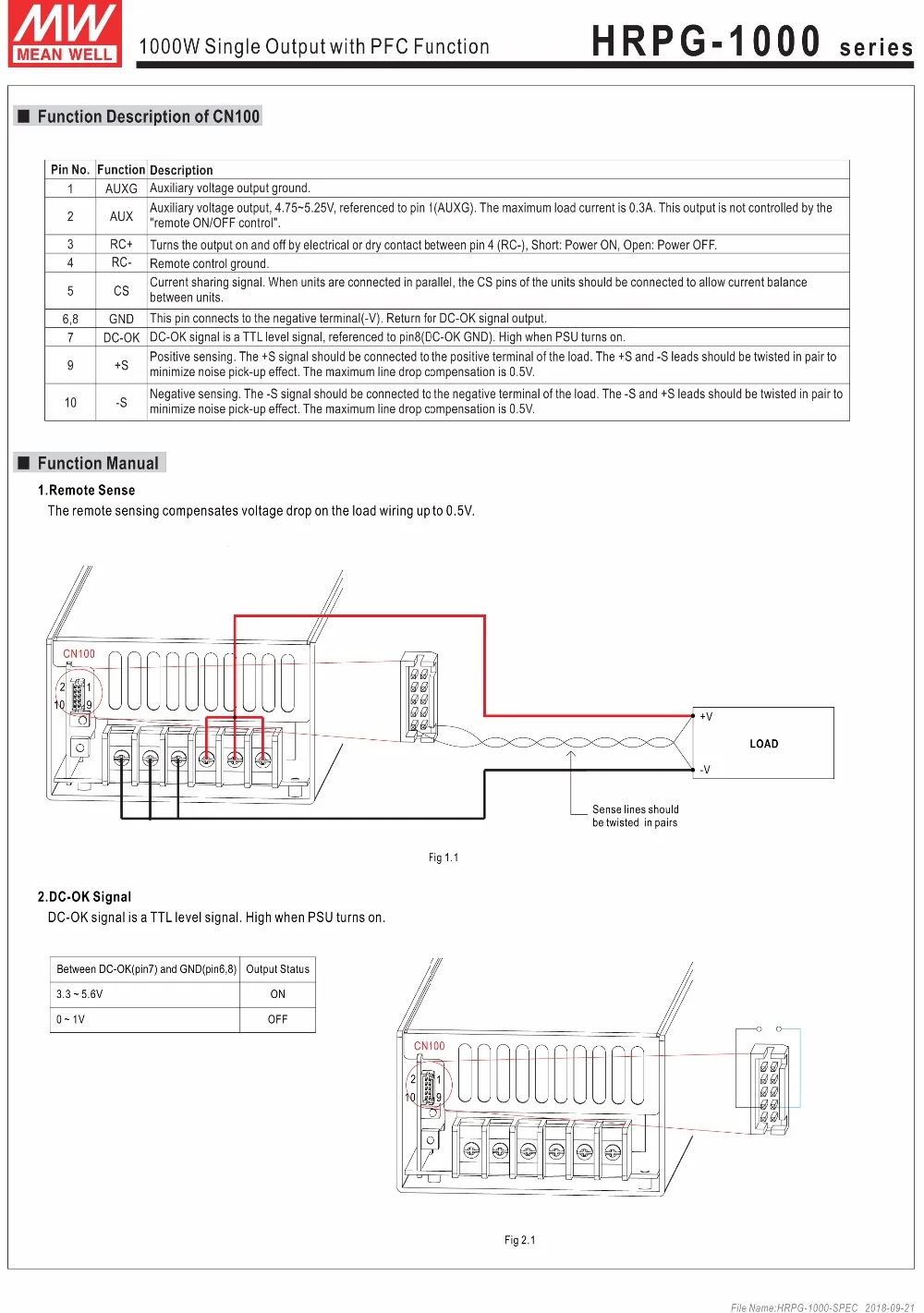 MW MEAN WELL

1000W Single Output with PFC Function

HRPG-1000 series

■ Function Description of CN100

| Pin No. | Function | Description |
|---|---|---|
| 1 | AUXG | Auxiliary voltage output ground. |
| 2 | AUX | Auxiliary voltage output, 4.75~5.25V, referenced to pin 1(AUXG). The maximum load current is 0.3A. This output is not controlled by the "remote ON/OFF control". |
| 3 | RC+ | Turns the output on and off by electrical or dry contact between pin 4 (RC-), Short: Power ON, Open: Power OFF. |
| 4 | RC- | Remote control ground. |
| 5 | CS | Current sharing signal. When units are connected in parallel, the CS pins of the units should be connected to allow current balance between units. |
| 6,8 | GND | This pin connects to the negative terminal(-V). Return for DC-OK signal output. |
| 7 | DC-OK | DC-OK signal is a TTL level signal, referenced to pin8(DC-OK GND). High when PSU turns on. |
| 9 | +S | Positive sensing. The +S signal should be connected to the positive terminal of the load. The +S and -S leads should be twisted in pair to minimize noise pick-up effect. The maximum line drop compensation is 0.5V. |
| 10 | -S | Negative sensing. The -S signal should be connected to the negative terminal of the load. The -S and +S leads should be twisted in pair to minimize noise pick-up effect. The maximum line drop compensation is 0.5V. |

■ Function Manual

1.Remote Sense
The remote sensing compensates voltage drop on the load wiring up to 0.5V.

CN100
2 1
10 9
+V
LOAD
-V
Sense lines should be twisted in pairs

Fig 1.1

2.DC-OK Signal
DC-OK signal is a TTL level signal. High when PSU turns on.

| Between DC-OK(pin7) and GND(pin6,8) | Output Status |
|---|---|
| 3.3 ~ 5.6V | ON |
| 0 ~ 1V | OFF |

CN100
2 1
10 9

Fig 2.1

File Name:HRPG-1000-SPEC 2018-09-21