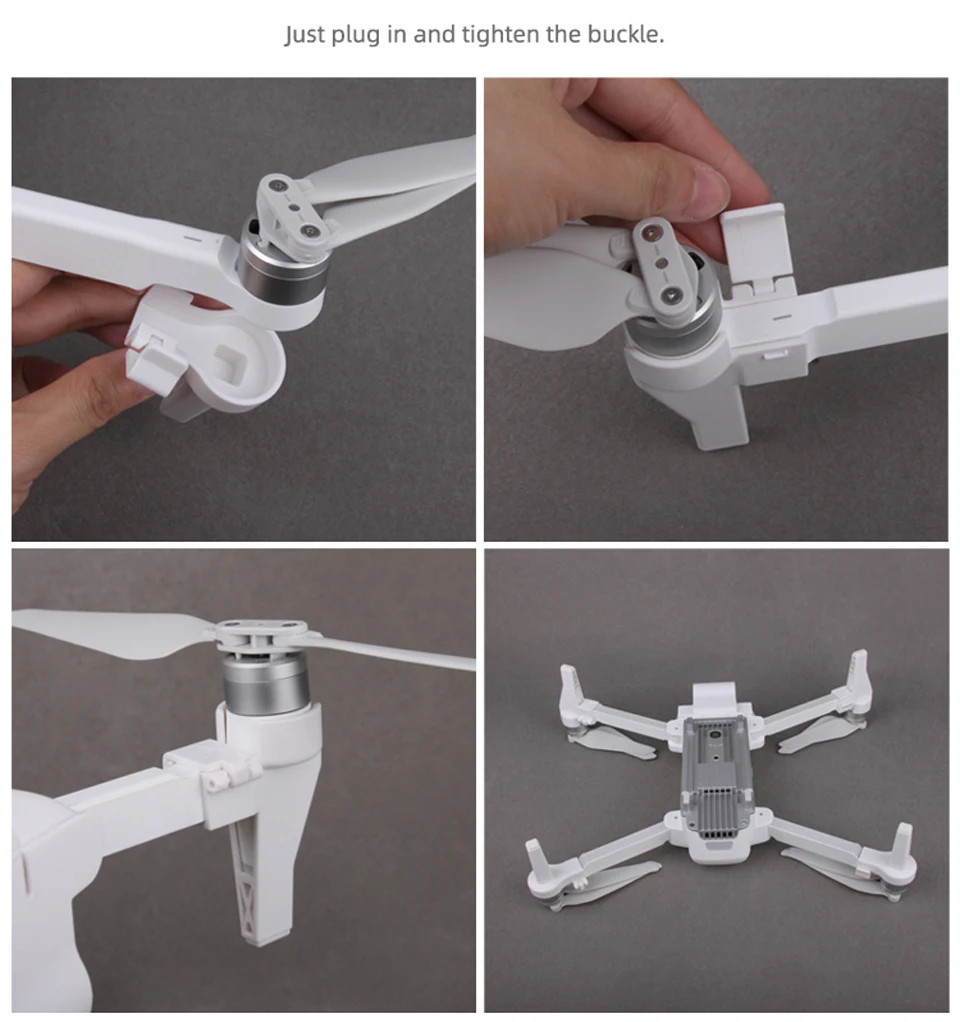 Just plug in and tighten the buckle.