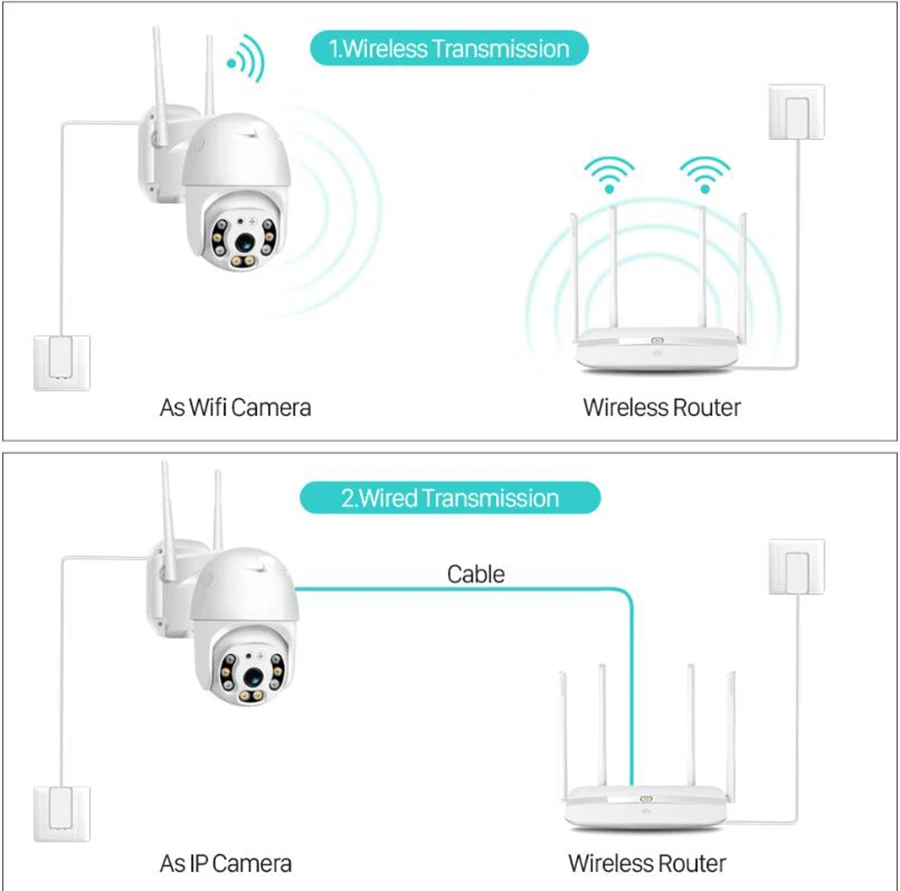 1.Wireless Transmission

As Wifi Camera

Wireless Router

2.Wired Transmission

Cable

As IP Camera

Wireless Router