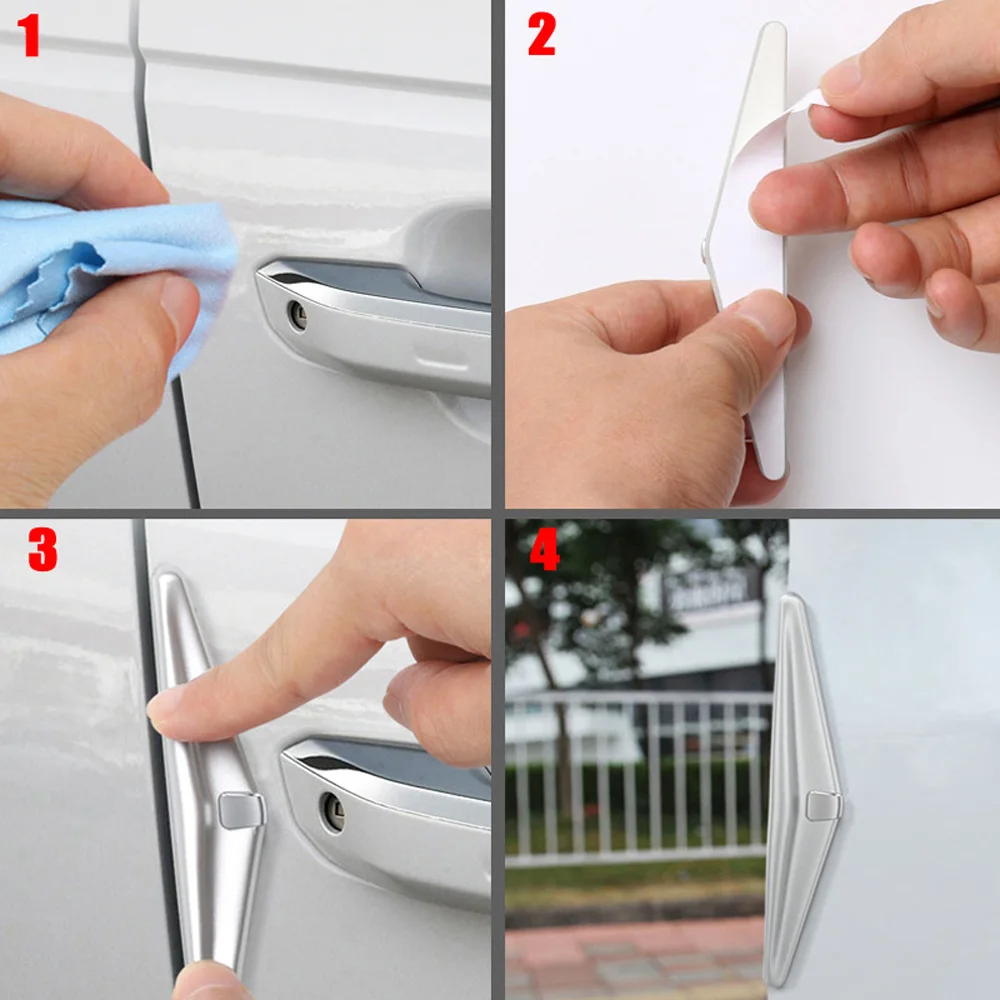 1

2

3

4