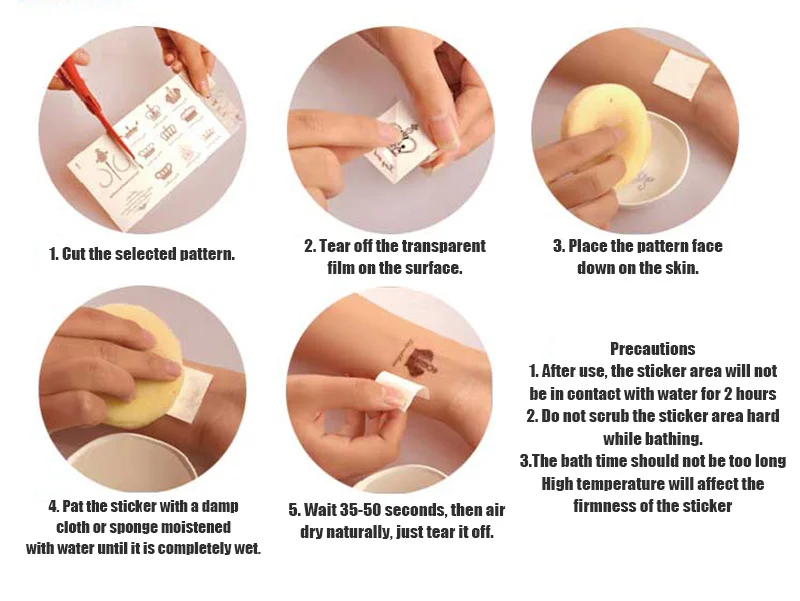 1. Cut the selected pattern.

2. Tear off the transparent film on the surface.

3. Place the pattern face down on the skin.

4. Pat the sticker with a damp cloth or sponge moistened with water until it is completely wet.

5. Wait 35-50 seconds, then air dry naturally, just tear it off.

Precautions
1. After use, the sticker area will not be in contact with water for 2 hours
2. Do not scrub the sticker area hard while bathing.
3.The bath time should not be too long High temperature will affect the firmness of the sticker