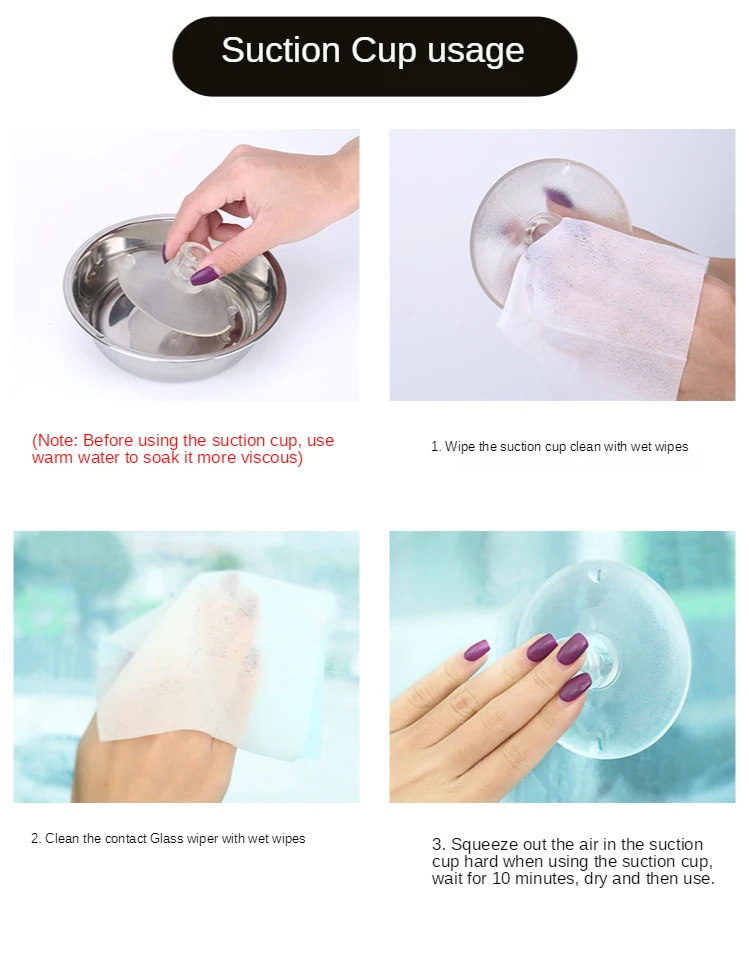 Suction Cup usage

(Note: Before using the suction cup, use warm water to soak it more viscous)

1. Wipe the suction cup clean with wet wipes

2. Clean the contact Glass wiper with wet wipes

3. Squeeze out the air in the suction cup hard when using the suction cup, wait for 10 minutes, dry and then use.