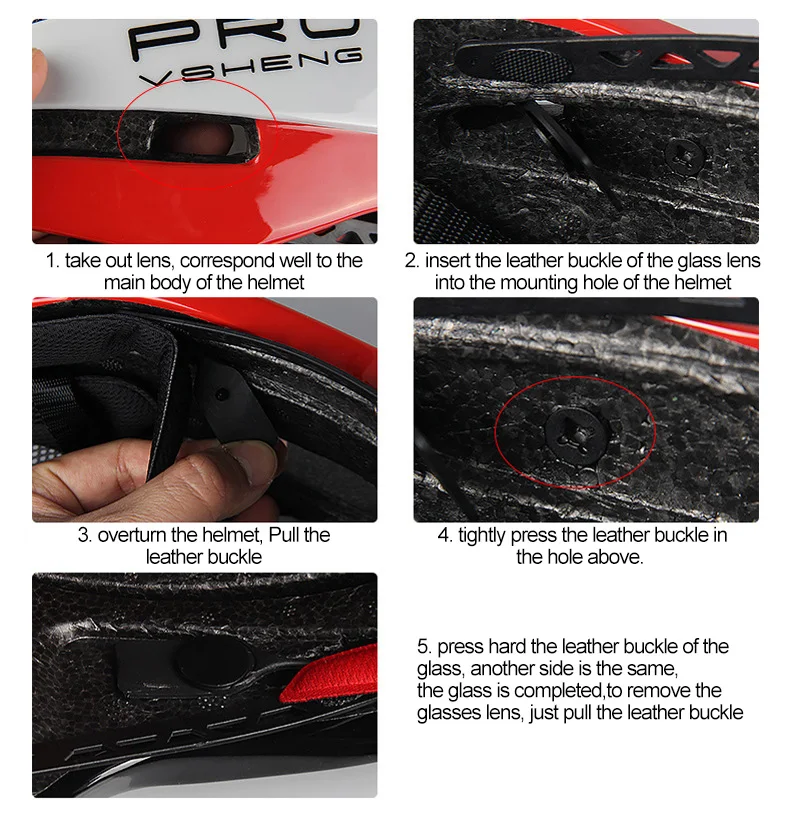 PRO
VSHENG

1. take out lens, correspond well to the main body of the helmet

2. insert the leather buckle of the glass lens into the mounting hole of the helmet

3. overturn the helmet, Pull the leather buckle

4. tightly press the leather buckle in the hole above.

5. press hard the leather buckle of the glass, another side is the same,
the glass is completed,to remove the glasses lens, just pull the leather buckle