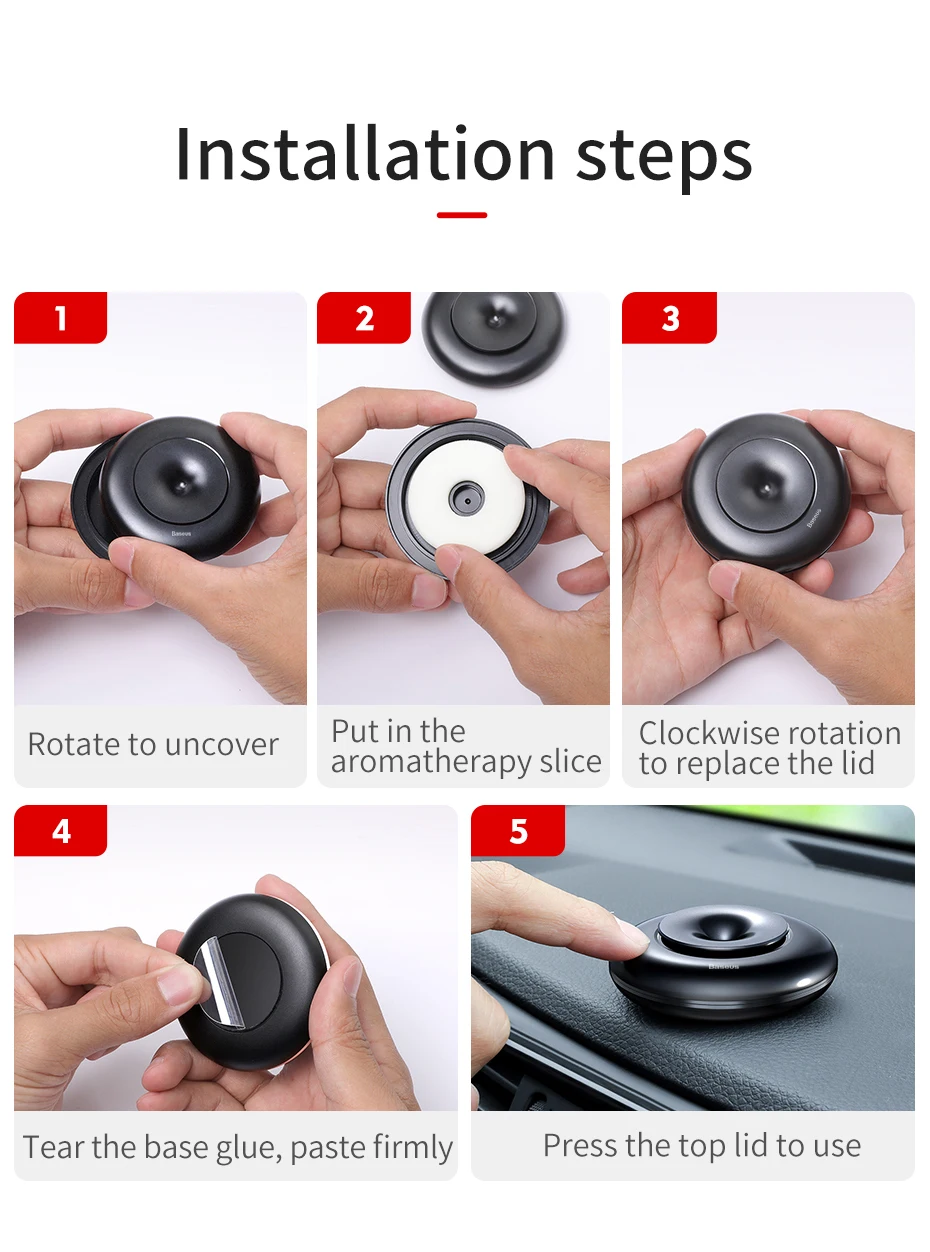 Installation steps

1

Baseus

Rotate to uncover

2

Put in the aromatherapy slice

3

Baseus

Clockwise rotation to replace the lid

4

Tear the base glue, paste firmly

5

Baseus

Press the top lid to use