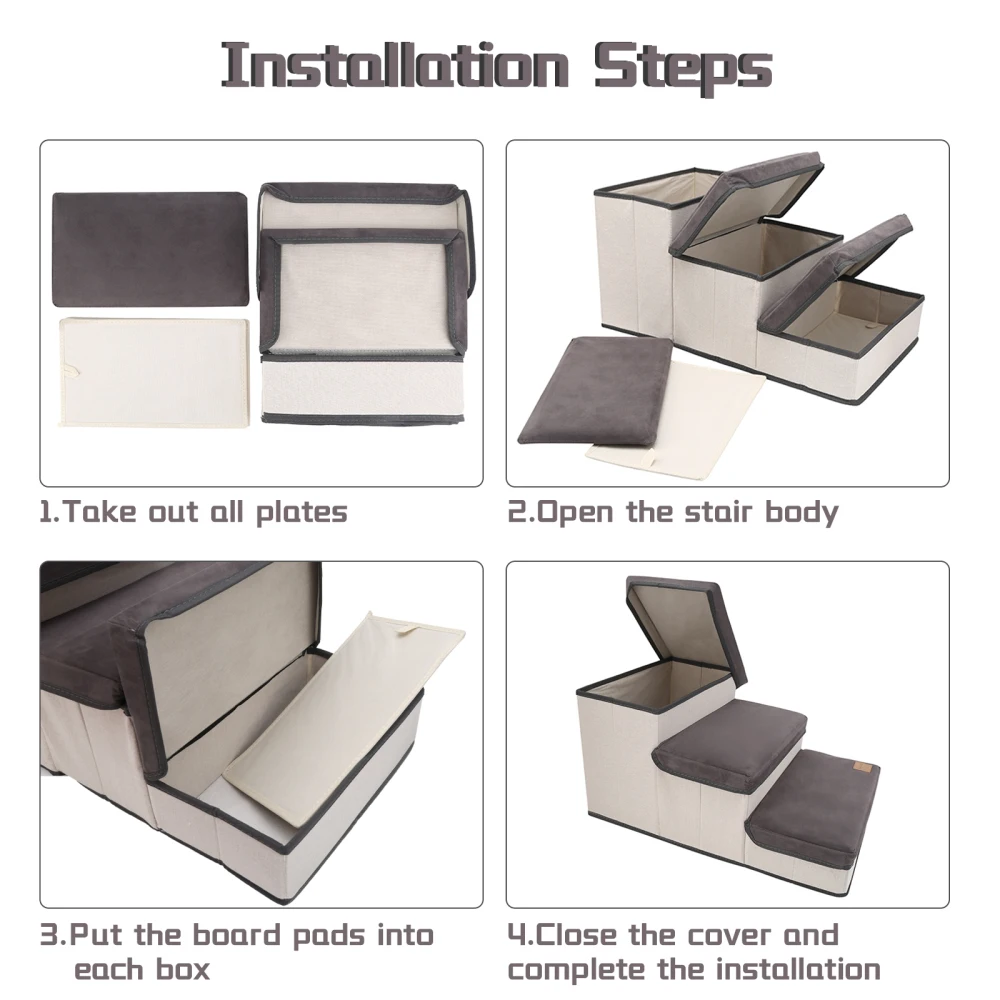 Installation Steps

1.Take out all plates

2.Open the stair body

3.Put the board pads into each box

4.Close the cover and complete the installation