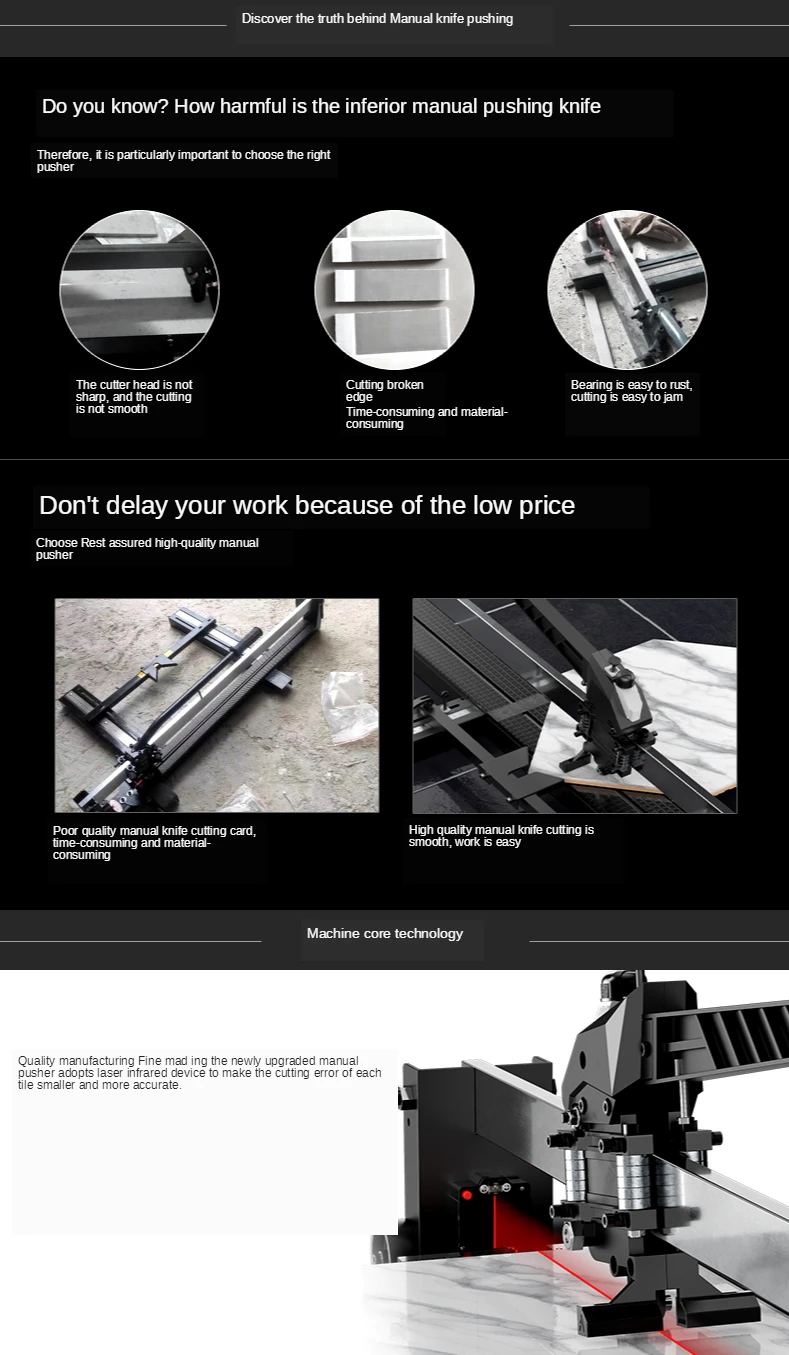 Discover the truth behind Manual knife pushing

Do you know? How harmful is the inferior manual pushing knife

Therefore, it is particularly important to choose the right pusher

The cutter head is not sharp, and the cutting is not smooth

Cutting broken edge
Time-consuming and material-consuming

Bearing is easy to rust, cutting is easy to jam

Don't delay your work because of the low price

Choose Rest assured high-quality manual pusher

Poor quality manual knife cutting card, time-consuming and material-consuming

High quality manual knife cutting is smooth, work is easy

Machine core technology

Quality manufacturing Fine mad ing the newly upgraded manual pusher adopts laser infrared device to make the cutting error of each tile smaller and more accurate.