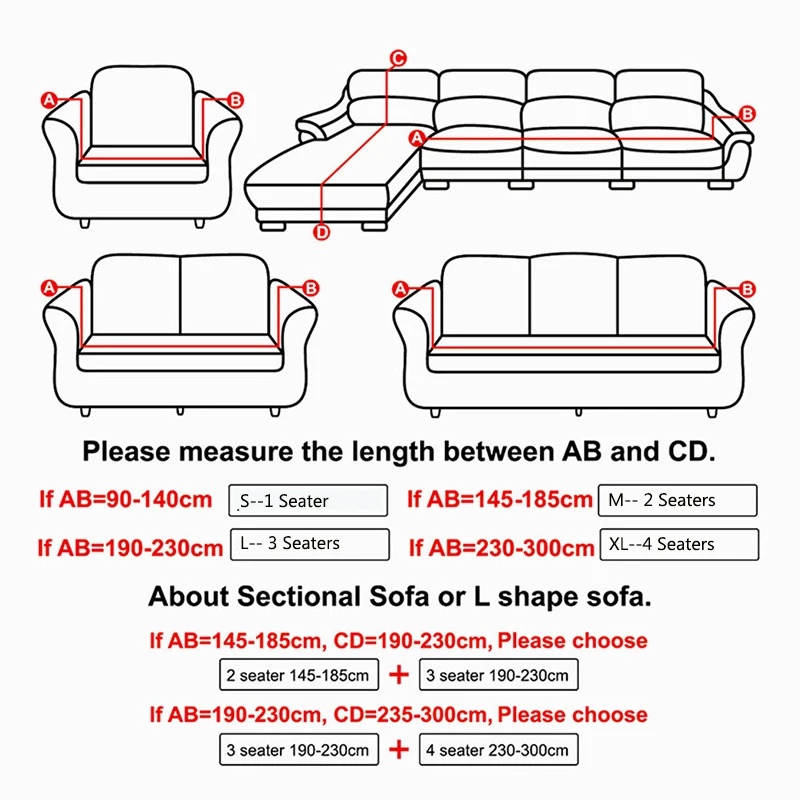 A B C A B D A B A B

Please measure the length between AB and CD.

If AB=90-140cm S--1 Seater If AB=145-185cm M-- 2 Seaters

If AB=190-230cm L-- 3 Seaters If AB=230-300cm XL--4 Seaters

About Sectional Sofa or L shape sofa.

If AB=145-185cm, CD=190-230cm, Please choose

2 seater 145-185cm + 3 seater 190-230cm

If AB=190-230cm, CD=235-300cm, Please choose

3 seater 190-230cm + 4 seater 230-300cm