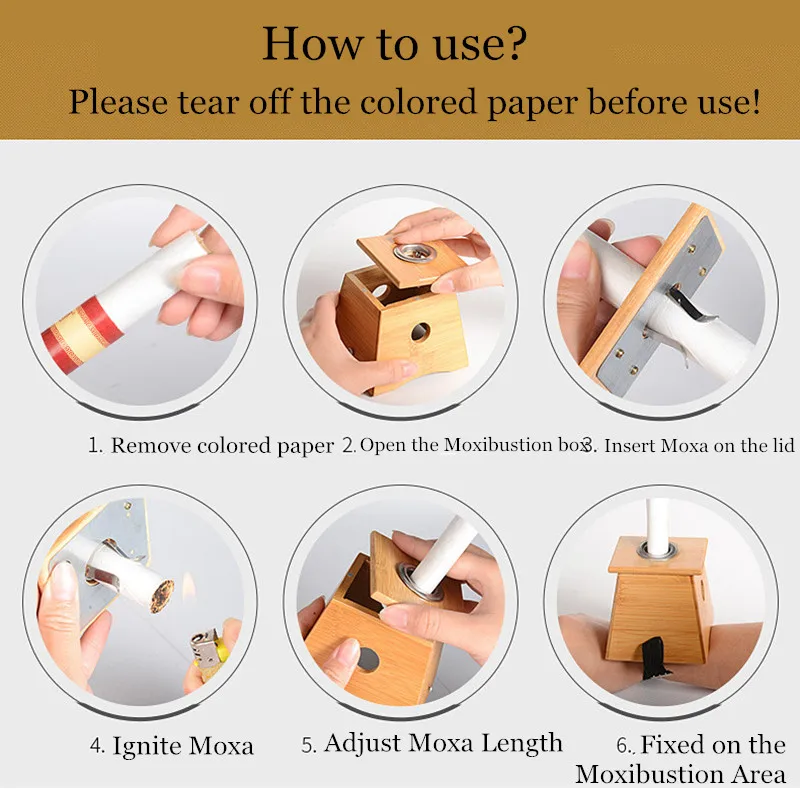 How to use?
Please tear off the colored paper before use!

1. Remove colored paper 2. Open the Moxibustion box 3. Insert Moxa on the lid

4. Ignite Moxa

5. Adjust Moxa Length

6.. Fixed on the Moxibustion Area