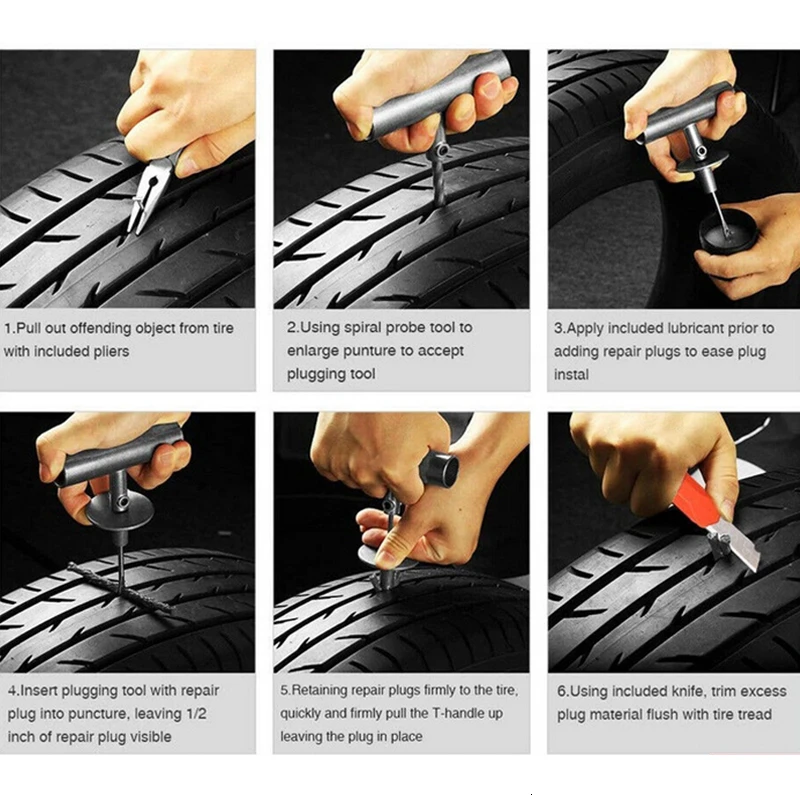 1.Pull out offending object from tire with included pliers

2.Using spiral probe tool to enlarge punture to accept plugging tool

3.Apply included lubricant prior to adding repair plugs to ease plug instal

4.Insert plugging tool with repair plug into puncture, leaving 1/2 inch of repair plug visible

5.Retaining repair plugs firmly to the tire, quickly and firmly pull the T-handle up leaving the plug in place

6.Using included knife, trim excess plug material flush with tire tread