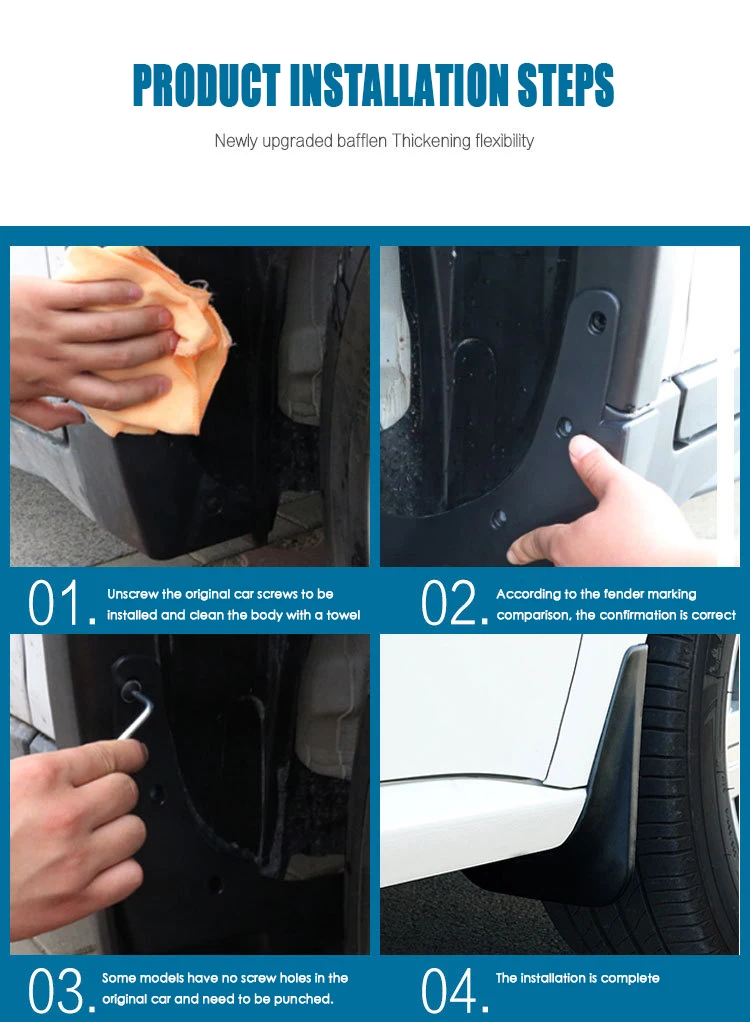 PRODUCT INSTALLATION STEPS

Newly upgraded bafflen Thickening flexibility

01. Unscrew the original car screws to be installed and clean the body with a towel

02. According to the fender marking comparison, the confirmation is correct

03. Some models have no screw holes in the original car and need to be punched.

04. The installation is complete