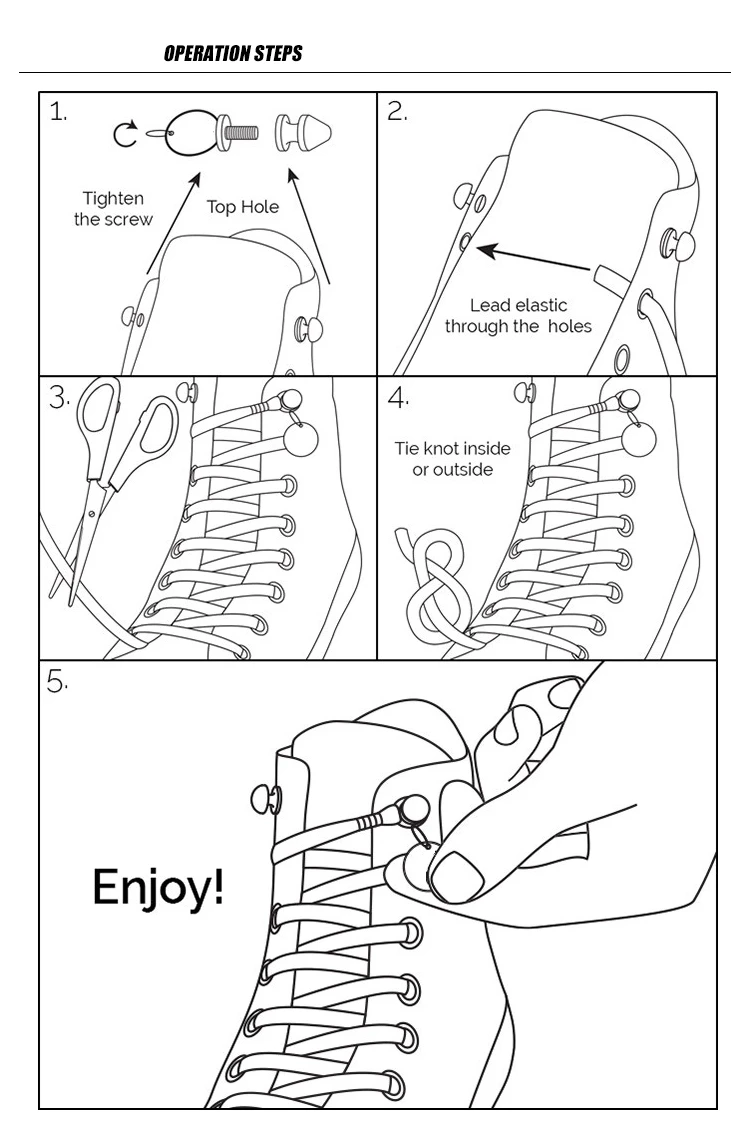 OPERATION STEPS

1.

Tighten the screw

Top Hole

2.

Lead elastic through the holes

3.

4.

Tie knot inside or outside

5.

Enjoy!