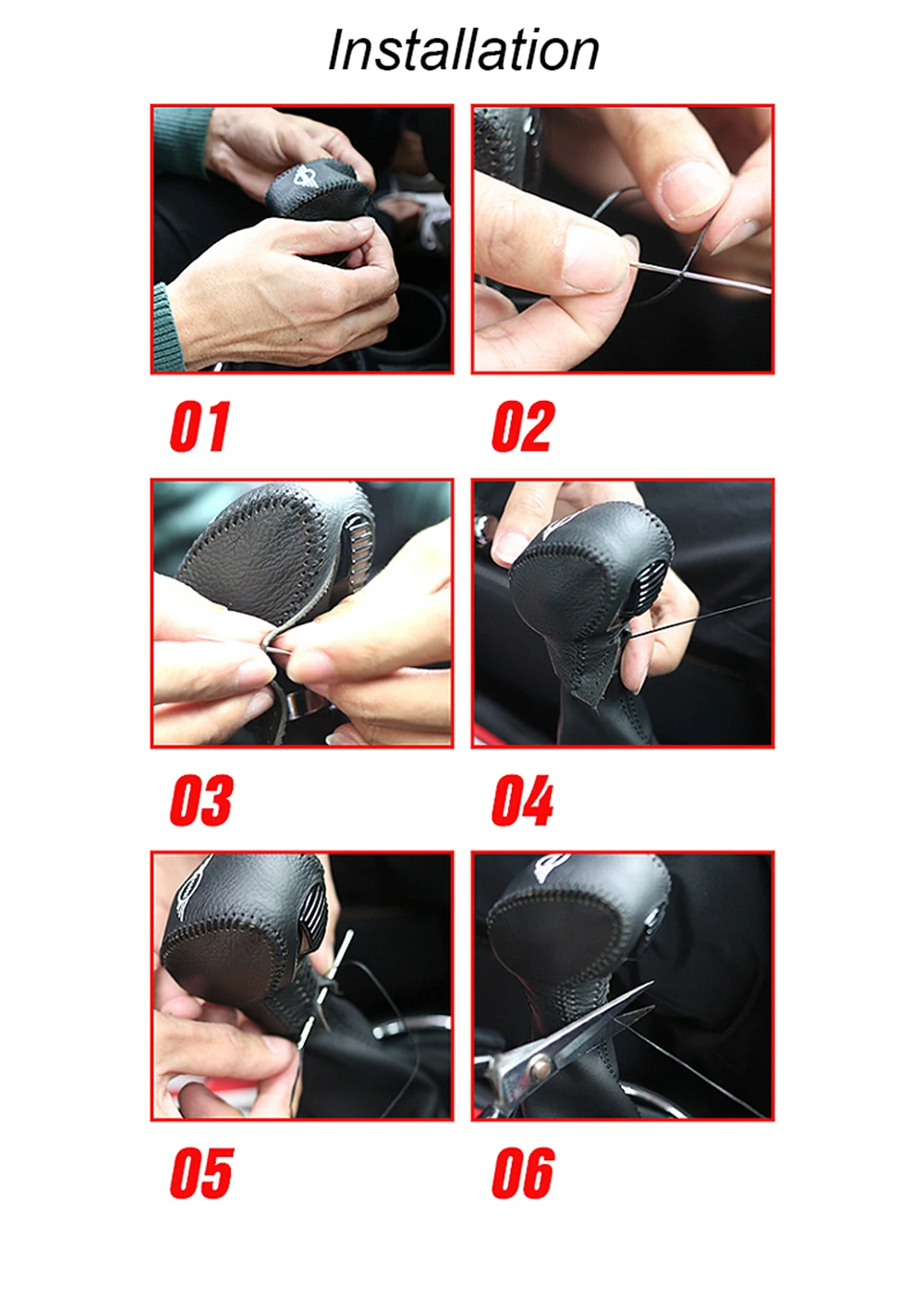 Installation

01

02

03

04

05

06