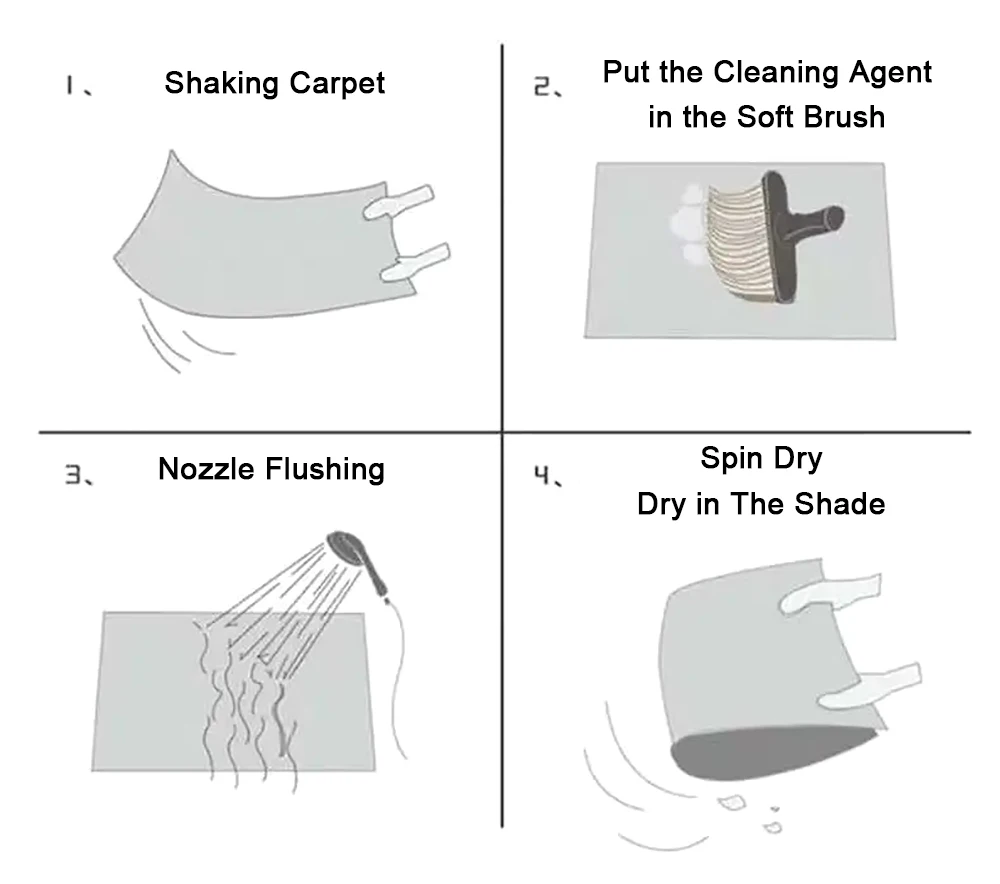 1、 Shaking Carpet

2、 Put the Cleaning Agent in the Soft Brush

3、 Nozzle Flushing

4、 Spin Dry
Dry in The Shade