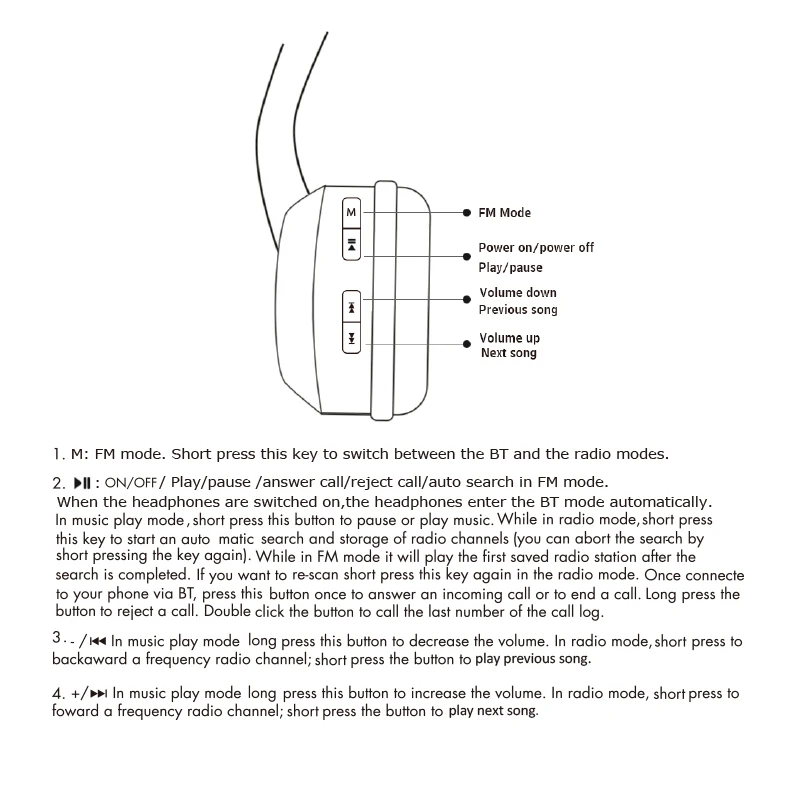 M

FM Mode

Power on/power off
Play/pause

Volume down
Previous song

Volume up
Next song

1. M: FM mode. Short press this key to switch between the BT and the radio modes.

2. ▶II : ON/OFF/ Play/pause /answer call/reject call/auto search in FM mode.
When the headphones are switched on,the headphones enter the BT mode automatically.
In music play mode, short press this button to pause or play music. While in radio mode, short press this key to start an auto matic search and storage of radio channels (you can abort the search by short pressing the key again). While in FM mode it will play the first saved radio station after the search is completed. If you want to re-scan short press this key again in the radio mode. Once connecte to your phone via BT, press this button once to answer an incoming call or to end a call. Long press the button to reject a call. Double click the button to call the last number of the call log.

3. - /⏮ In music play mode long press this button to decrease the volume. In radio mode, short press to backaward a frequency radio channel; short press the button to play previous song.

4. +/⏭ In music play mode long press this button to increase the volume. In radio mode, short press to foward a frequency radio channel; short press the button to play next song.