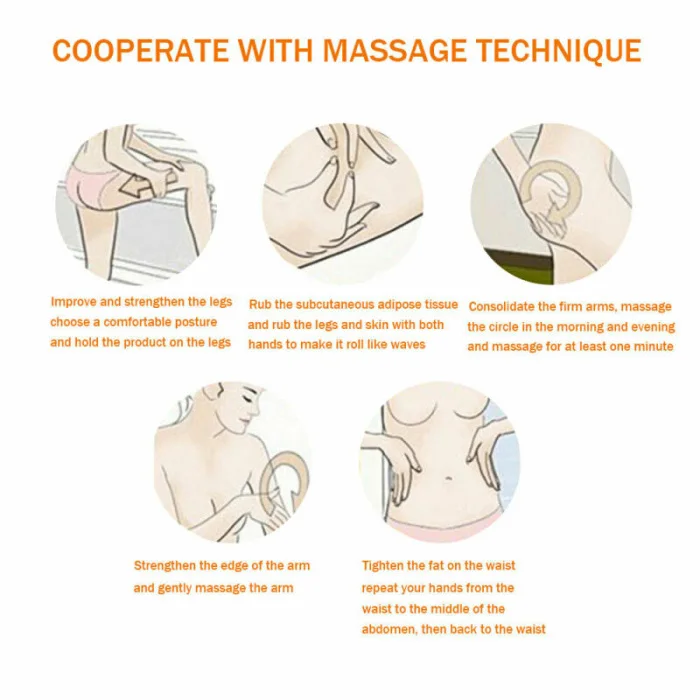 COOPERATE WITH MASSAGE TECHNIQUE

Improve and strengthen the legs choose a comfortable posture and hold the product on the legs

Rub the subcutaneous adipose tissue and rub the legs and skin with both hands to make it roll like waves

Consolidate the firm arms, massage the circle in the morning and evening and massage for at least one minute

Strengthen the edge of the arm and gently massage the arm

Tighten the fat on the waist repeat your hands from the waist to the middle of the abdomen, then back to the waist