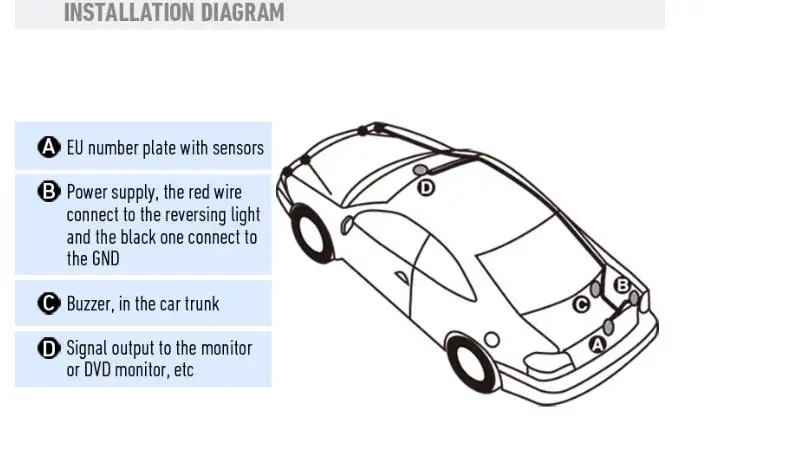 INSTALLATION DIAGRAM

A EU number plate with sensors

B Power supply, the red wire connect to the reversing light and the black one connect to the GND

C Buzzer, in the car trunk

D Signal output to the monitor or DVD monitor, etc

D

B

C

A