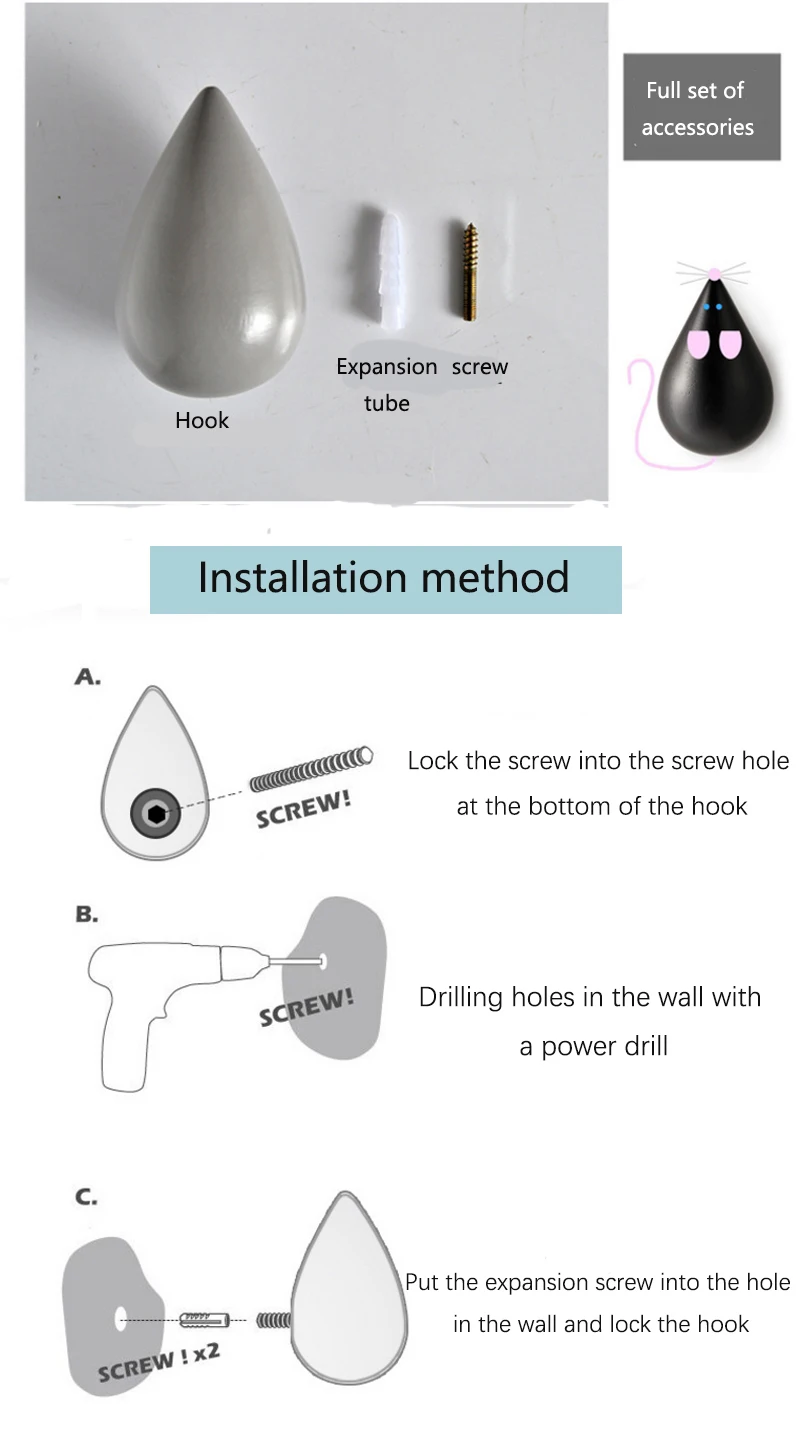 Full set of accessories

Hook

Expansion tube

screw

Installation method

A.

SCREW!

Lock the screw into the screw hole at the bottom of the hook

B.

SCREW!

Drilling holes in the wall with a power drill

C.

SCREW ! x2

Put the expansion screw into the hole in the wall and lock the hook