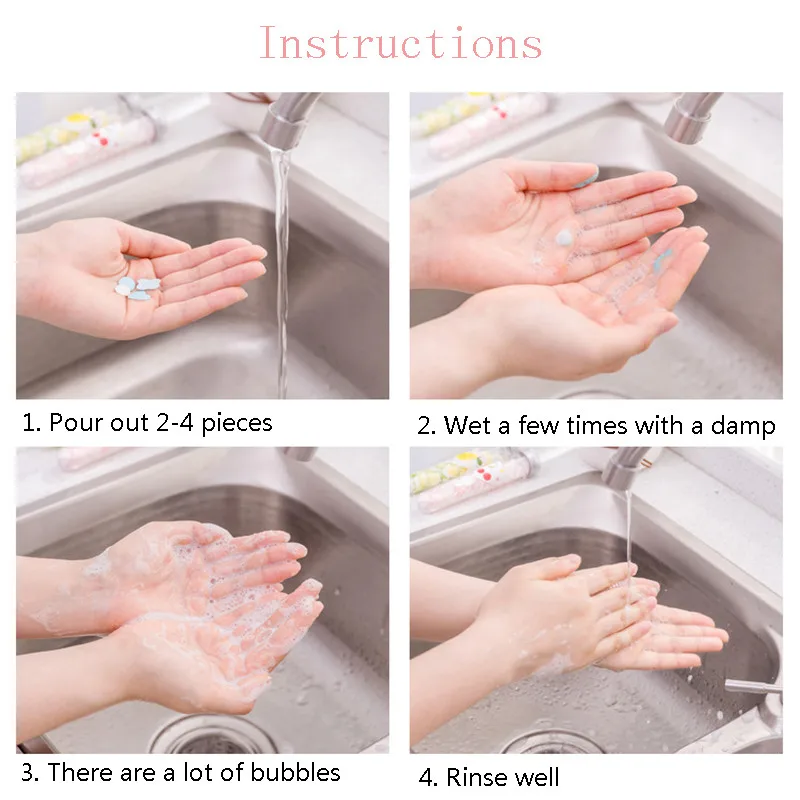 Instructions

1. Pour out 2-4 pieces

2. Wet a few times with a damp

3. There are a lot of bubbles

4. Rinse well