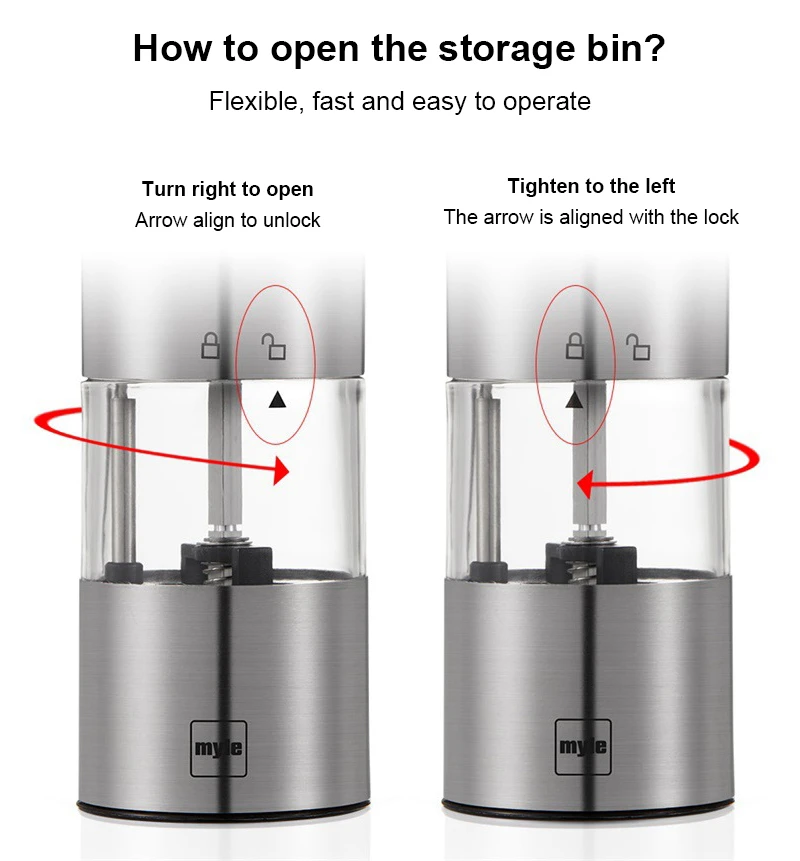 How to open the storage bin?

Flexible, fast and easy to operate

Turn right to open
Arrow align to unlock

Tighten to the left
The arrow is aligned with the lock

myle

myle