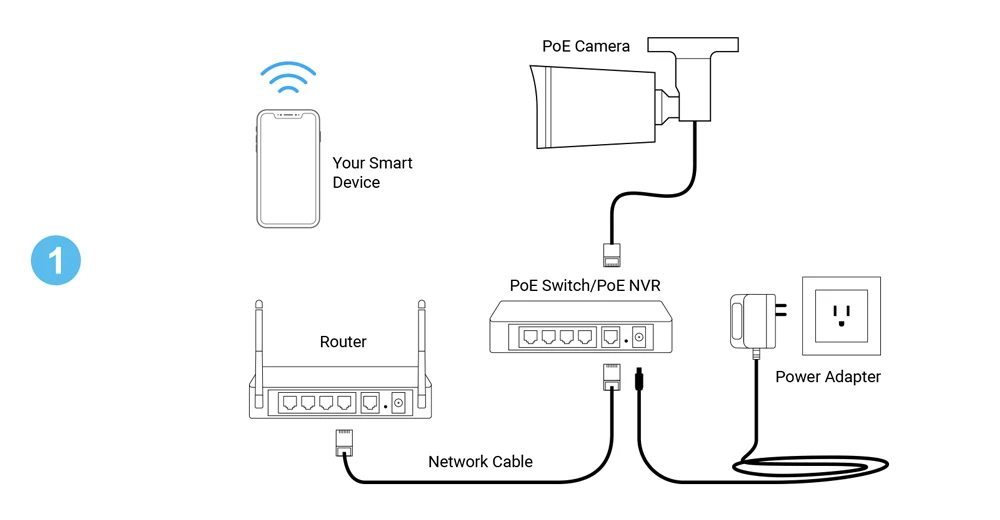 1

Your Smart Device

PoE Camera

PoE Switch/PoE NVR

Router

Power Adapter

Network Cable